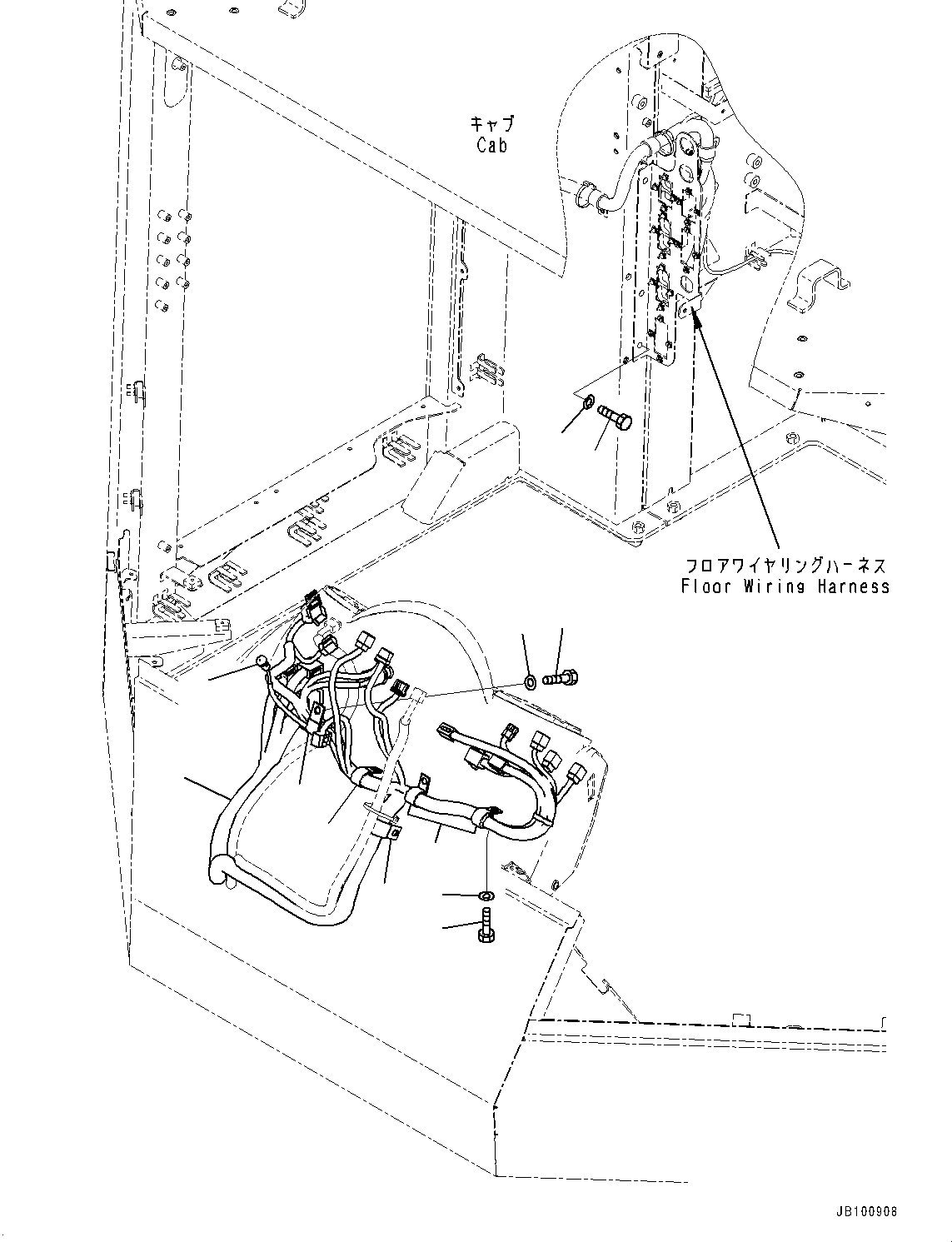 キャブ
Cab

フロアワイヤリングハーネス
Floor Wiring Harness

JB100908