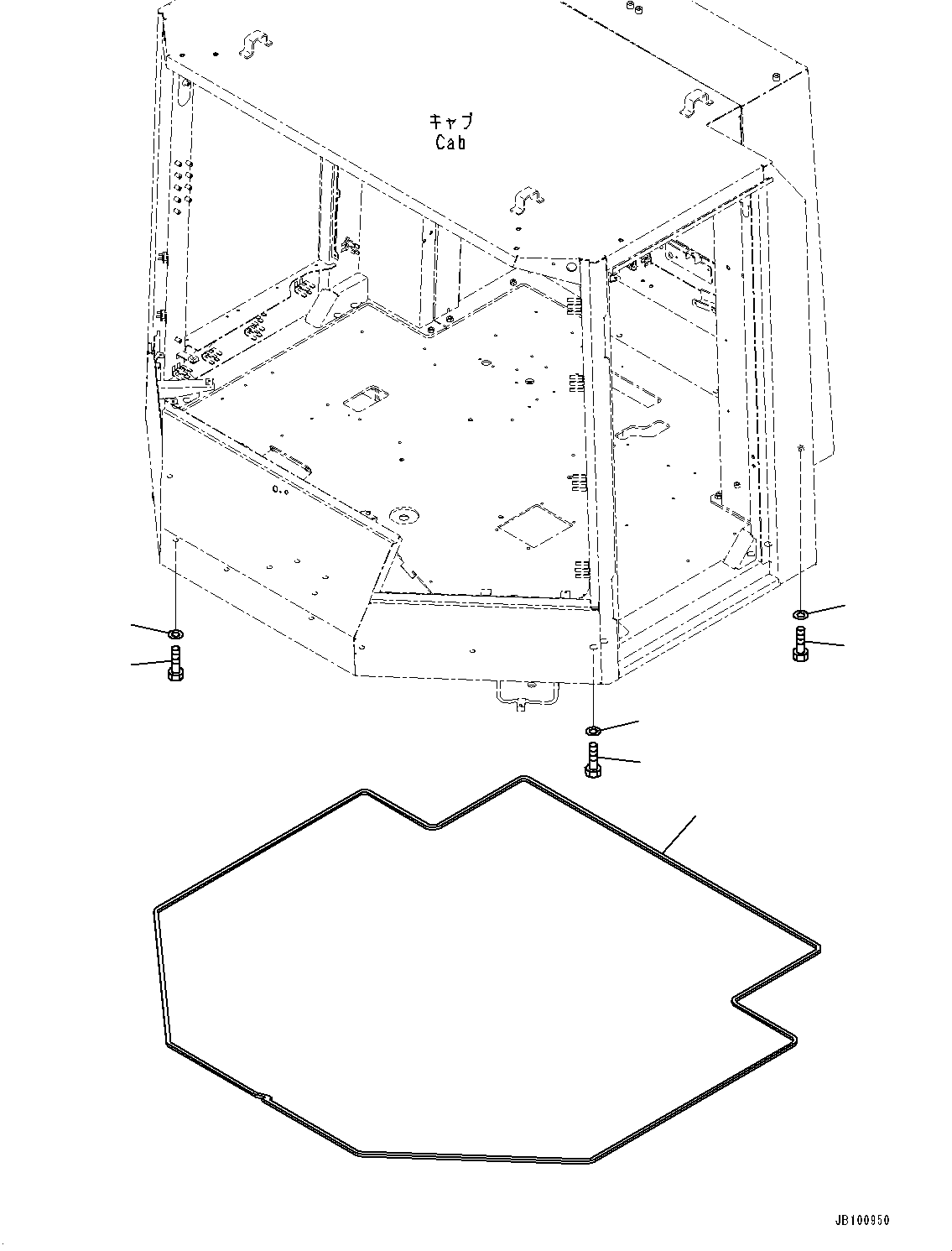 キャブ
Cab

JB100950