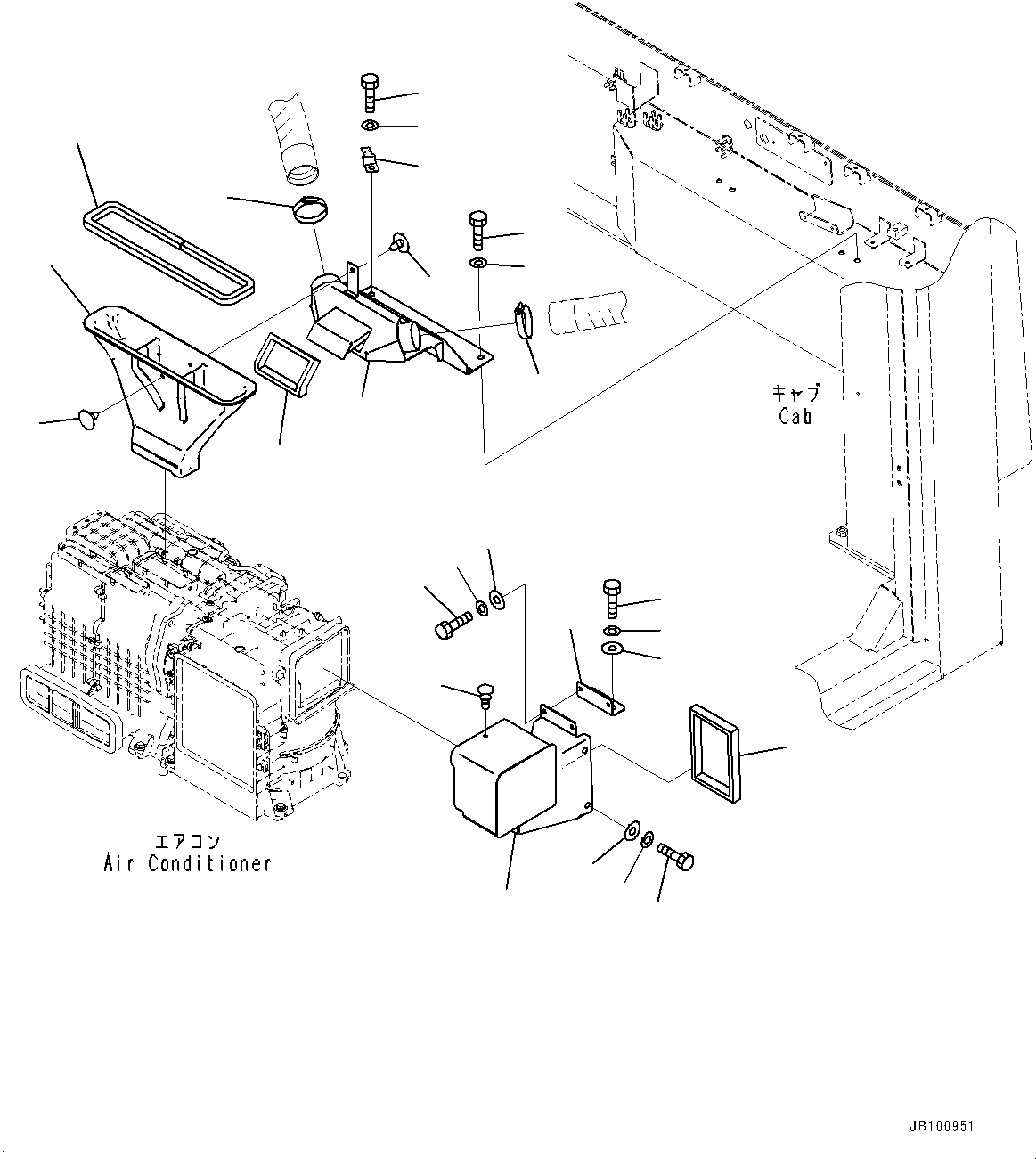 キャブ
Cab

エアコン
Air Conditioner

JB100951