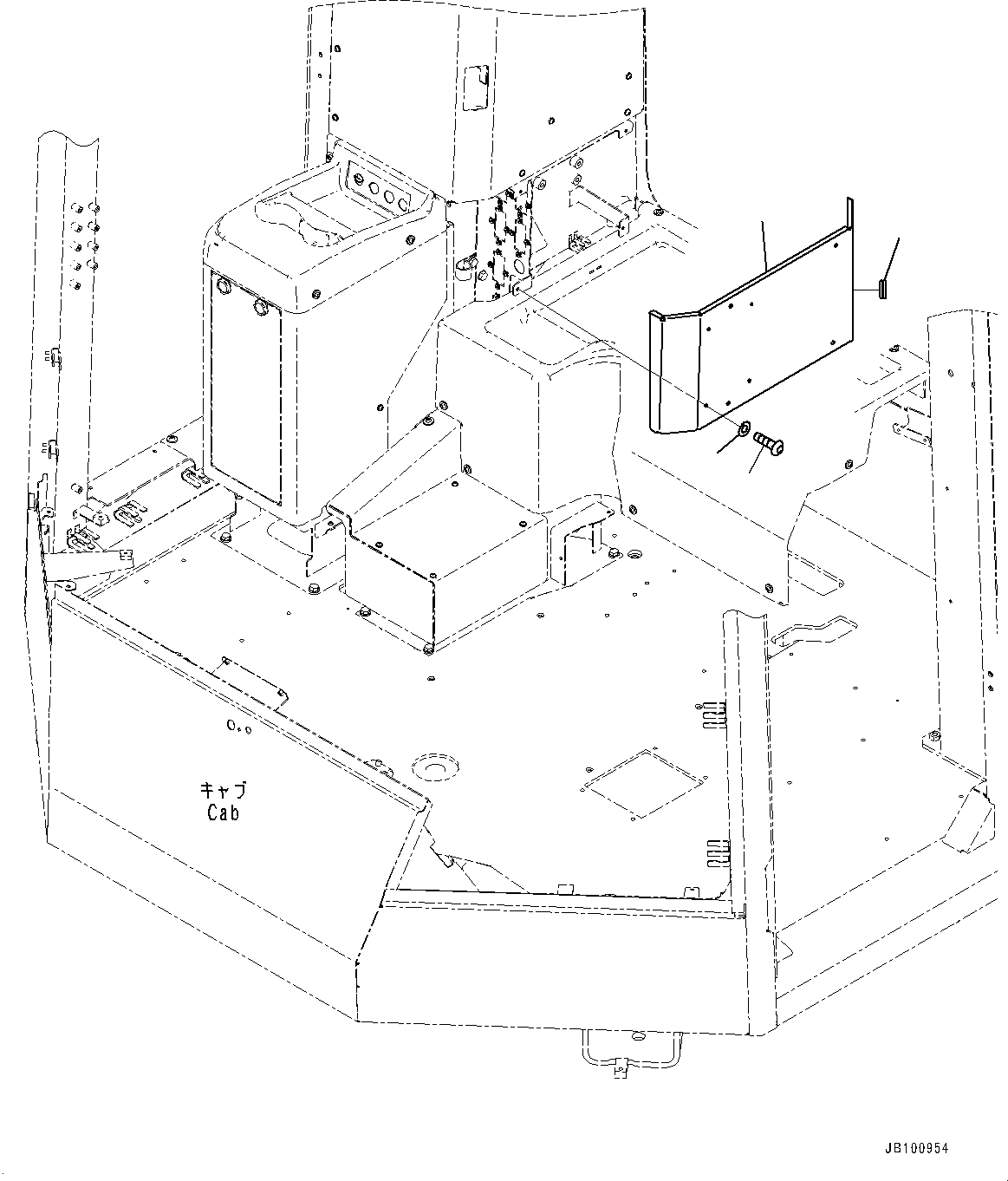 キャブ
Cab

JB100954