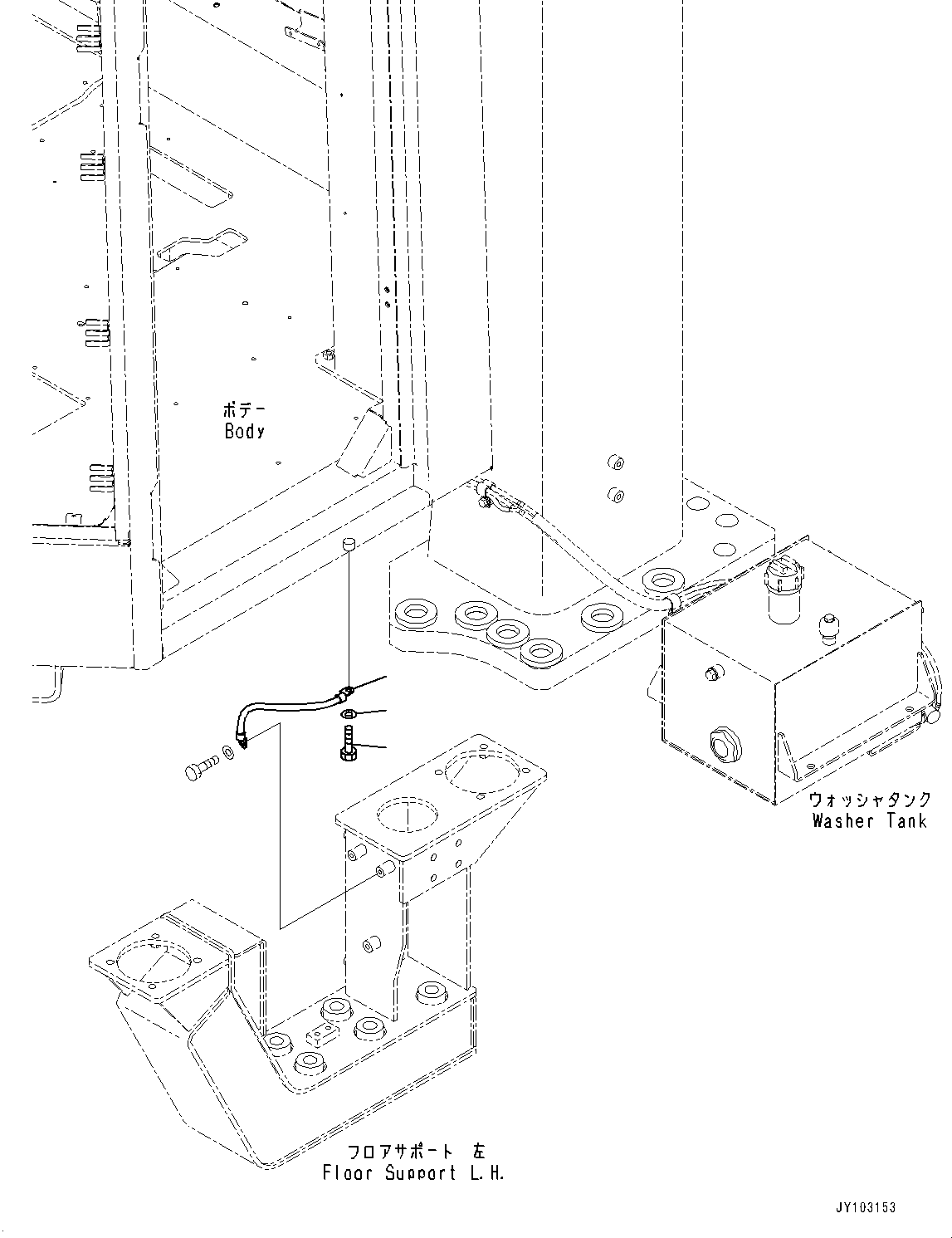 ボデー
Body

ウォッシャタンク
Washer Tank

フロアサポート 左
Floor Support L.H.

JY103153