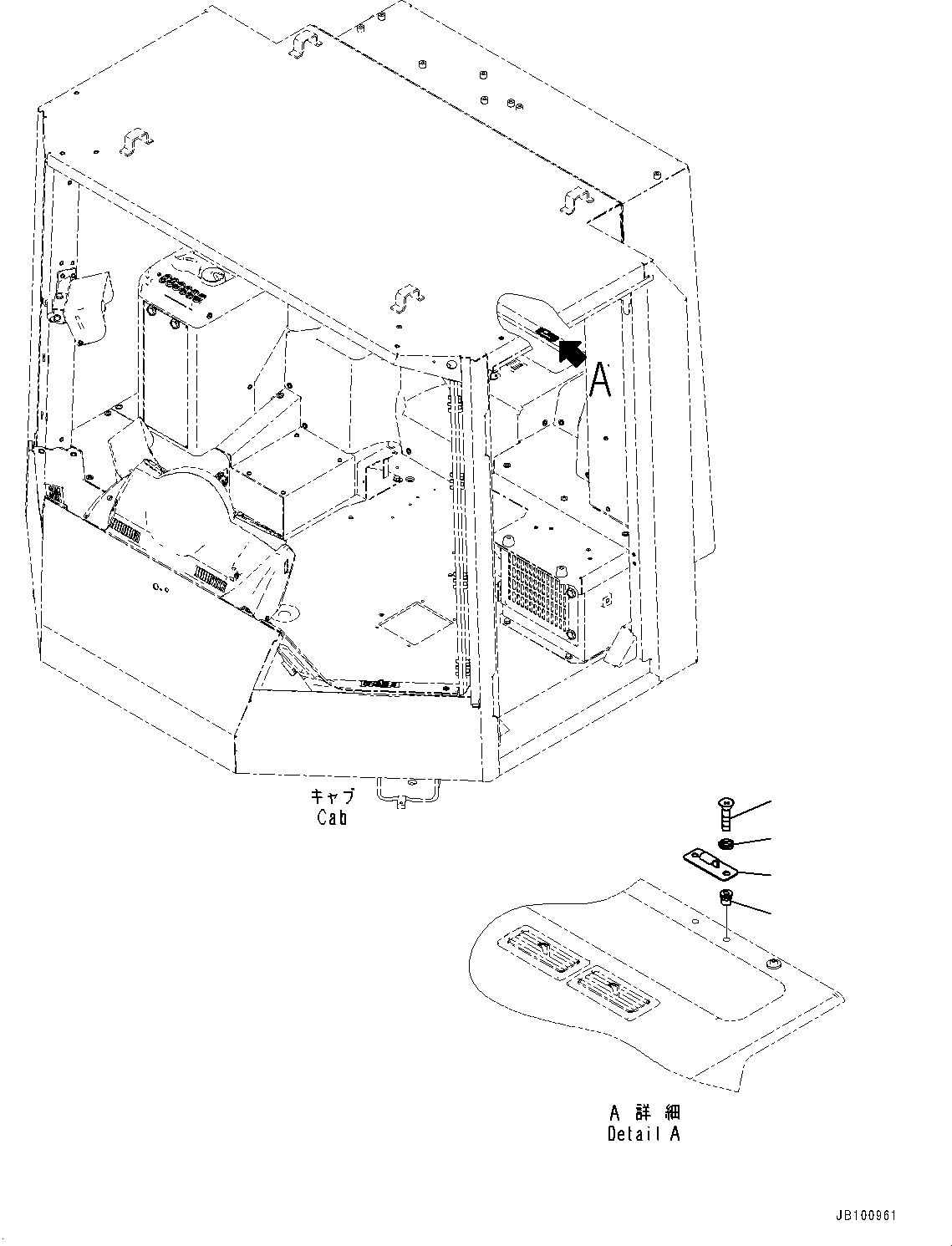 A

キャブ
Cab

A 詳細
Detail A

JB100961