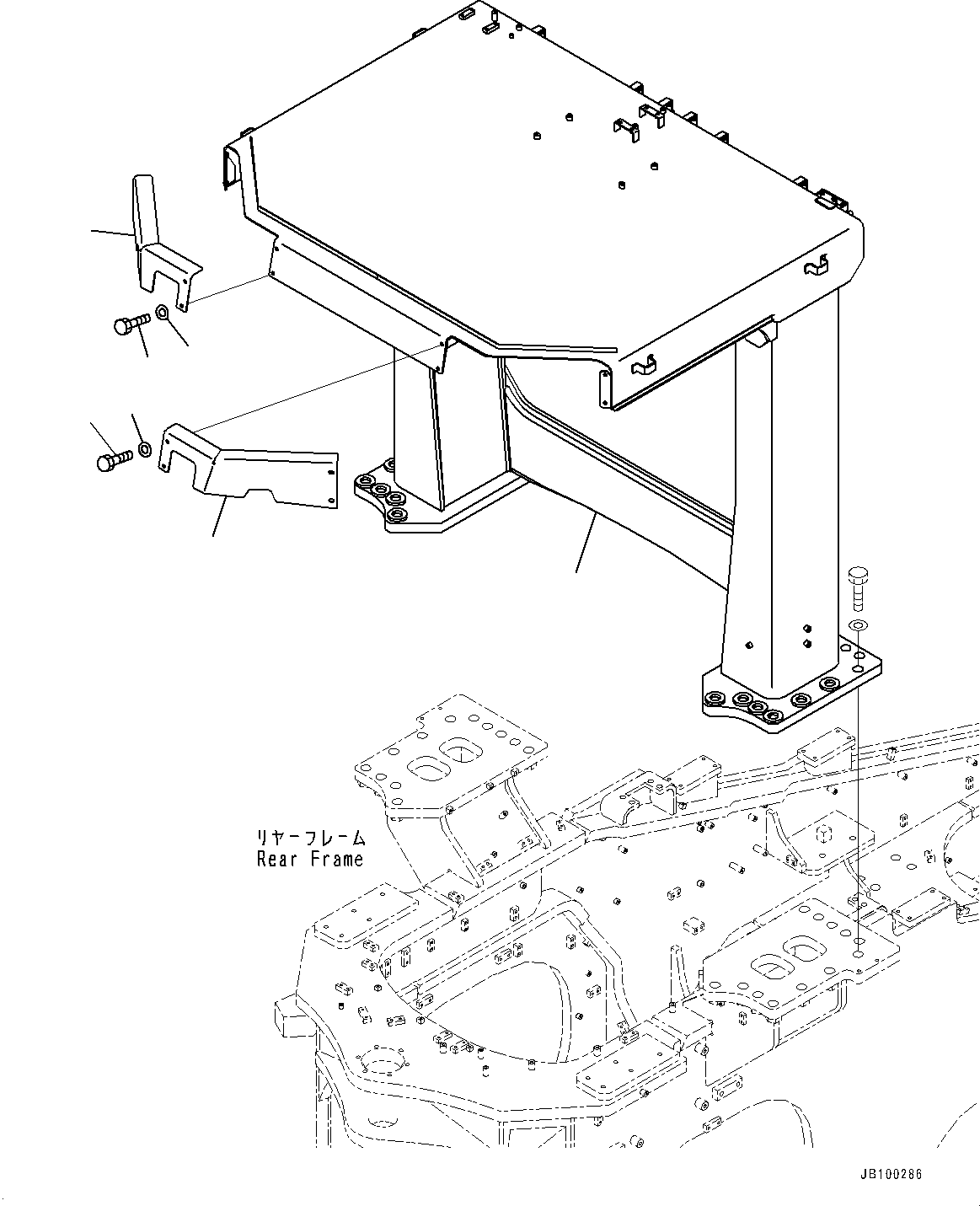 リヤーフレーム
Rear Frame

JB100286