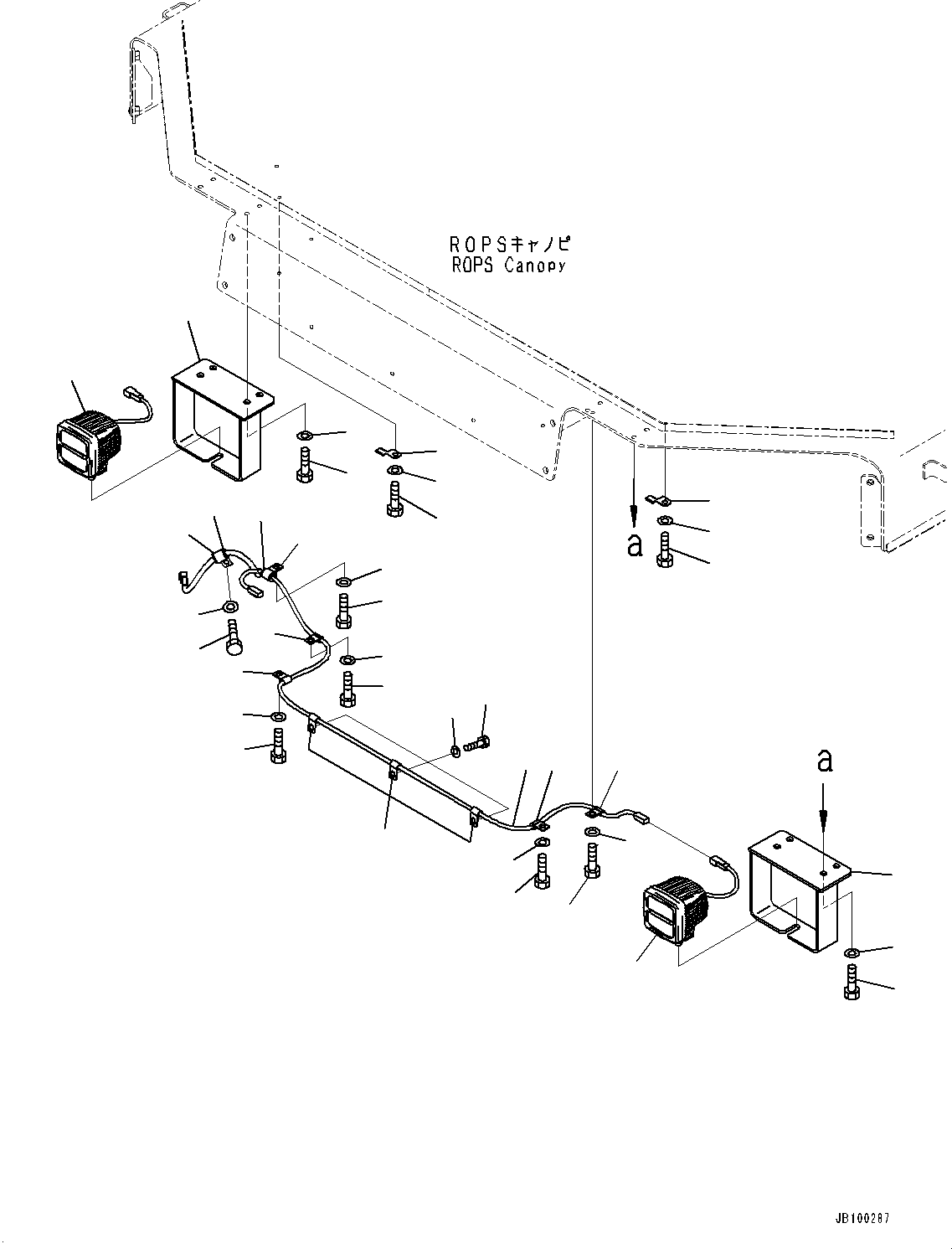 ROPSキャノピ
ROPS Canopy

a

a

JB100287