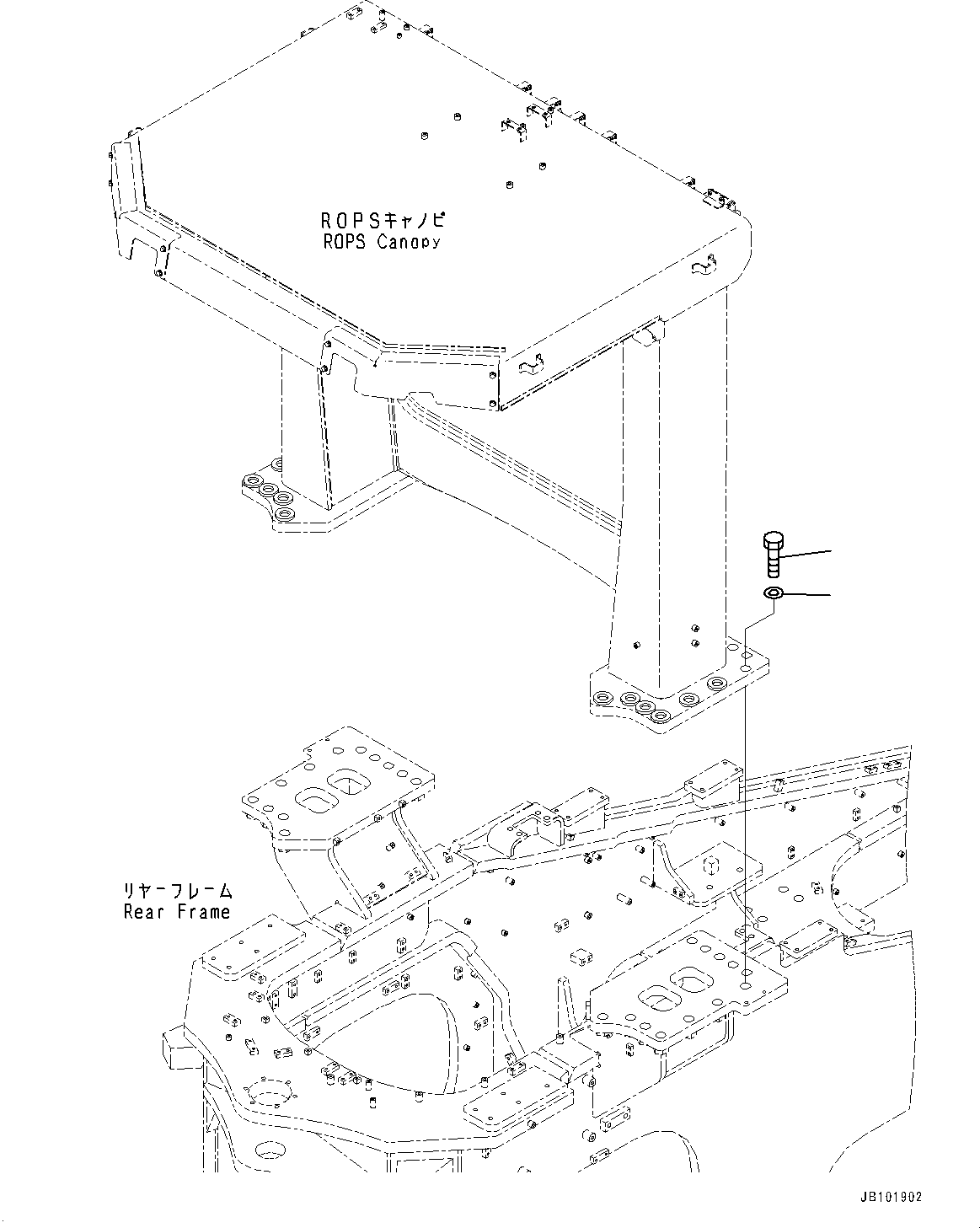 ROPSキャノピ
ROPS Canopy

リヤーフレーム
Rear Frame

JB101902