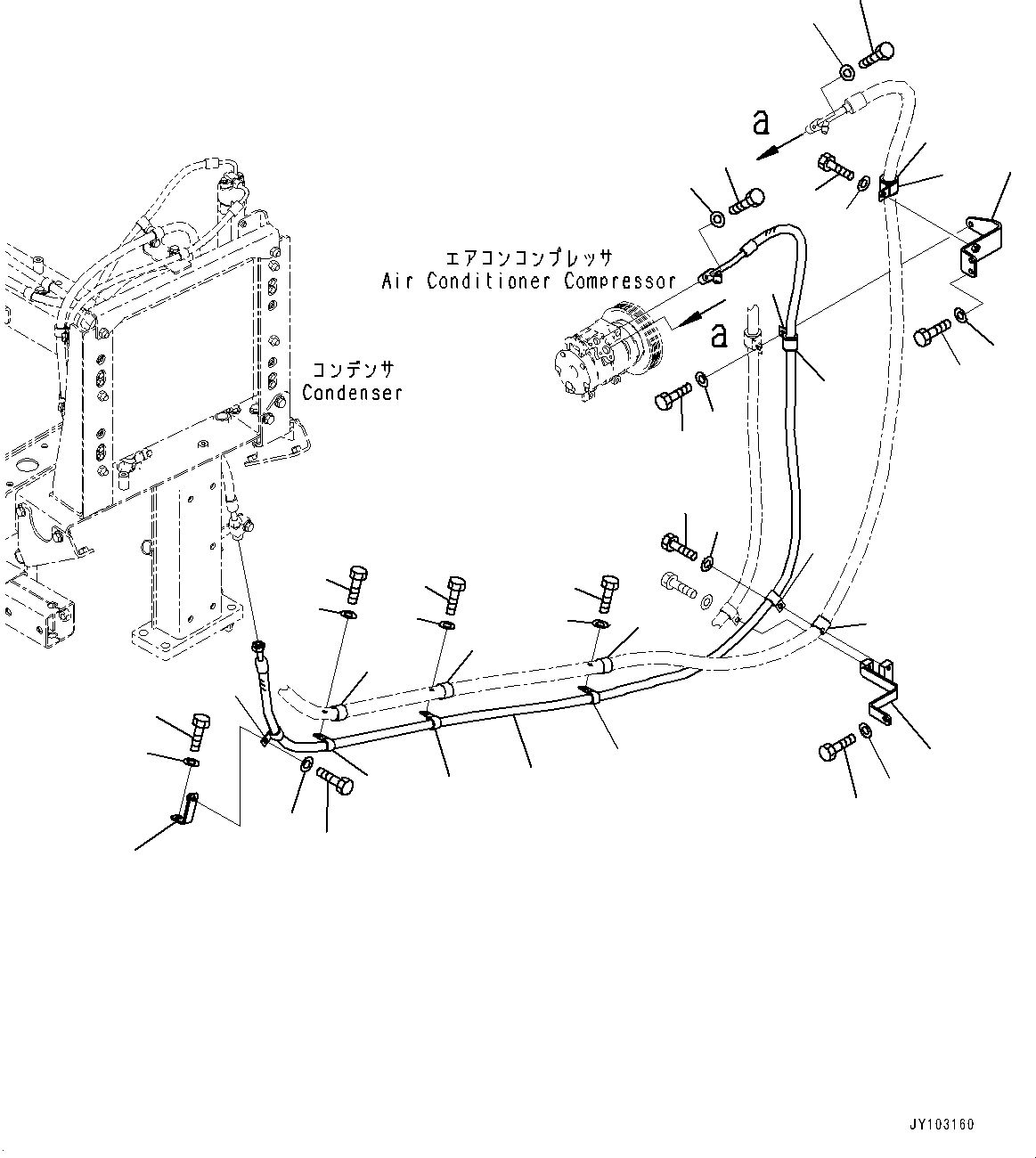 a

エアコンコンプレッサ
Air Conditioner Compressor

a

コンデンサ
Condenser

JY103160