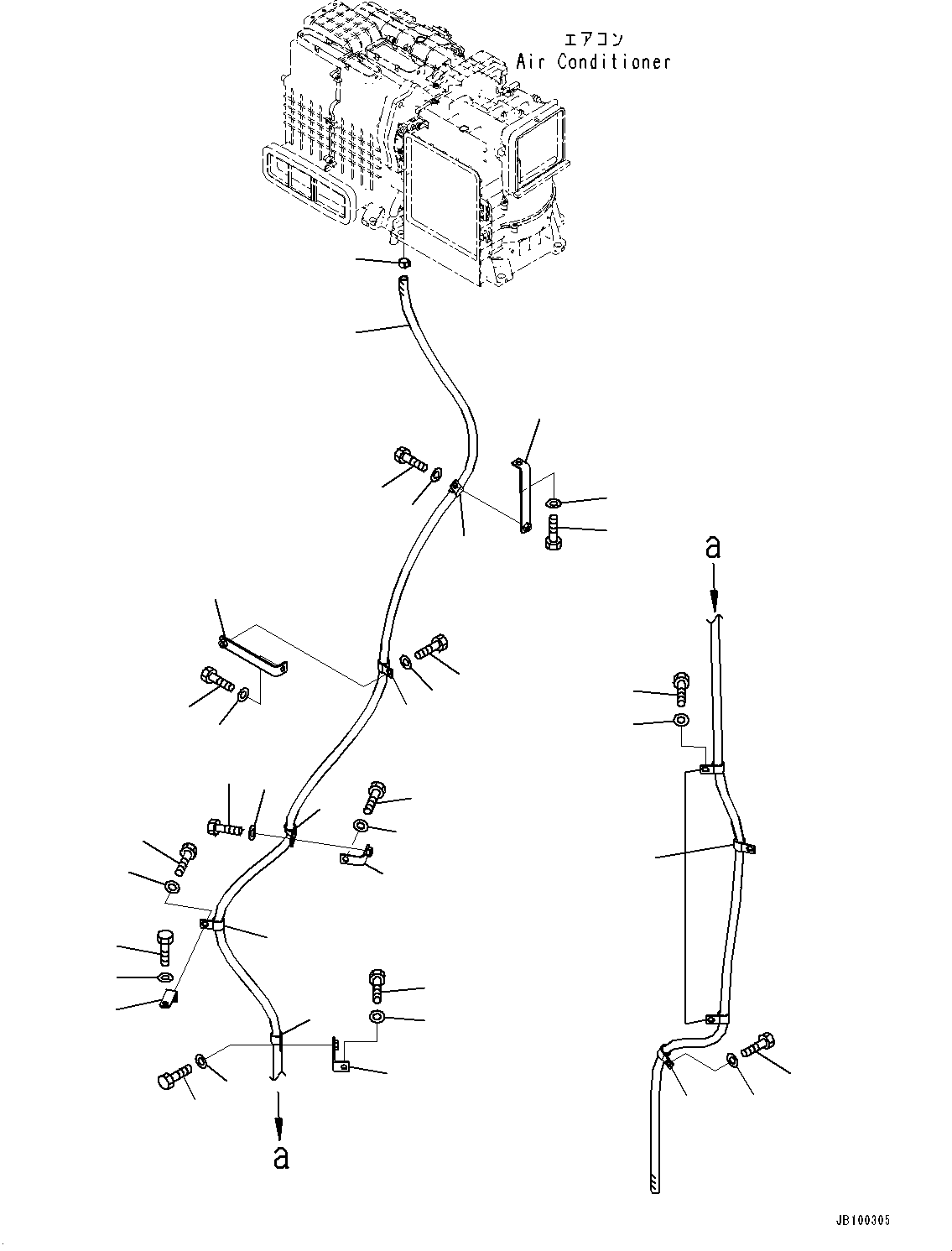 エアコン
Air Conditioner

a

a

JB100305