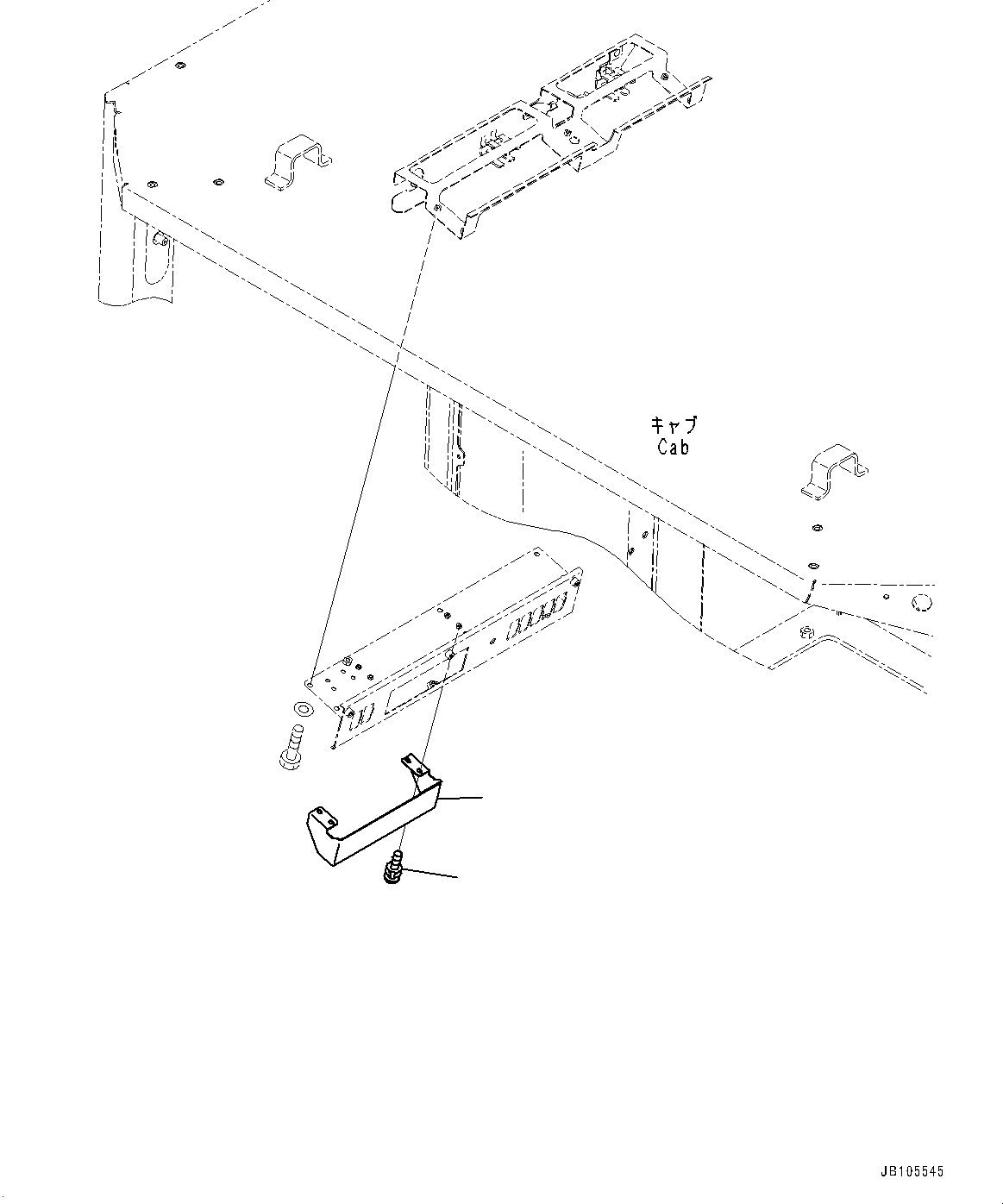 キャブ
Cab

JB105545