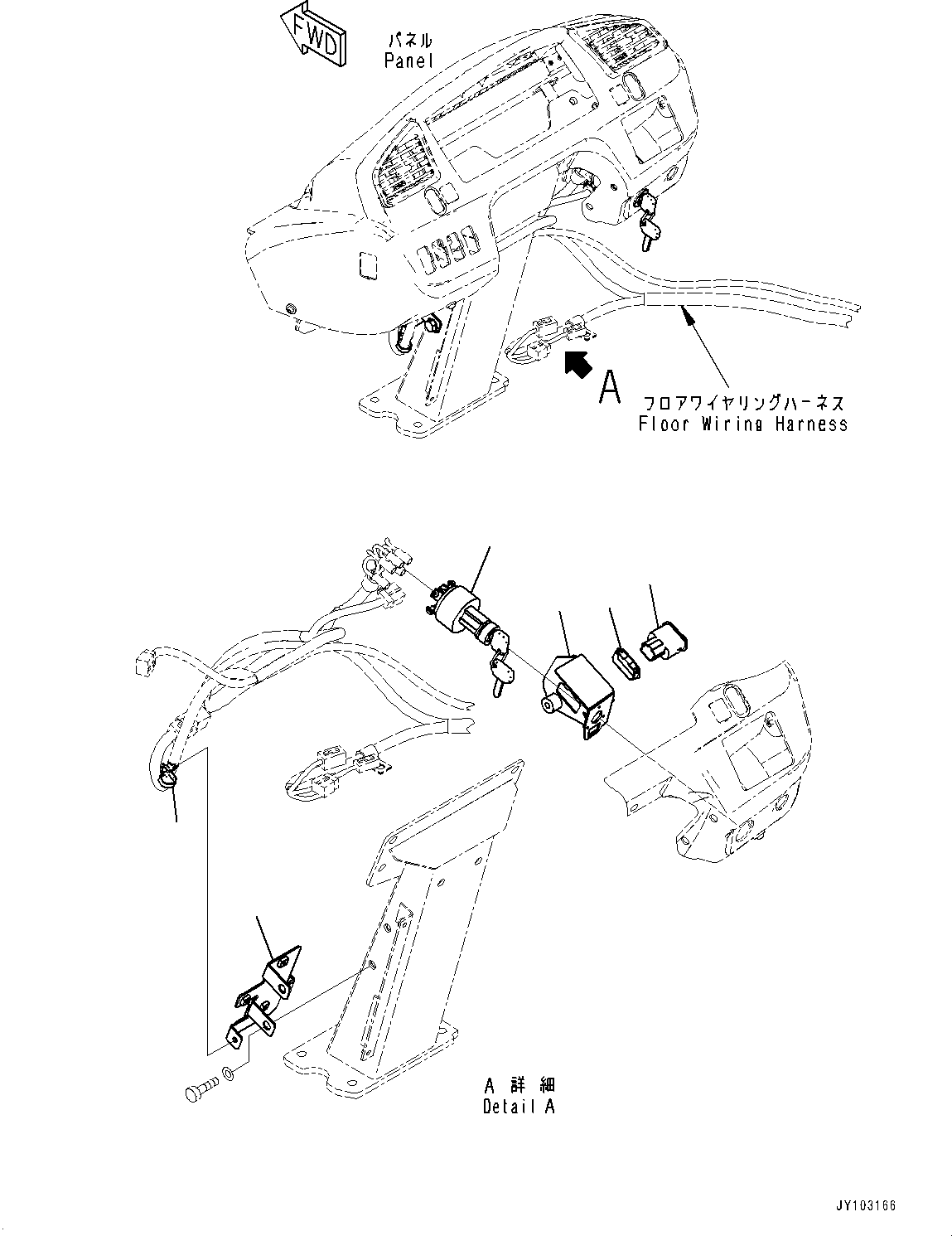 FWD

パネル
Panel

A

フロアワイヤリングハーネス
Floor Wiring Harness

A 詳細
Detail A

JY103166