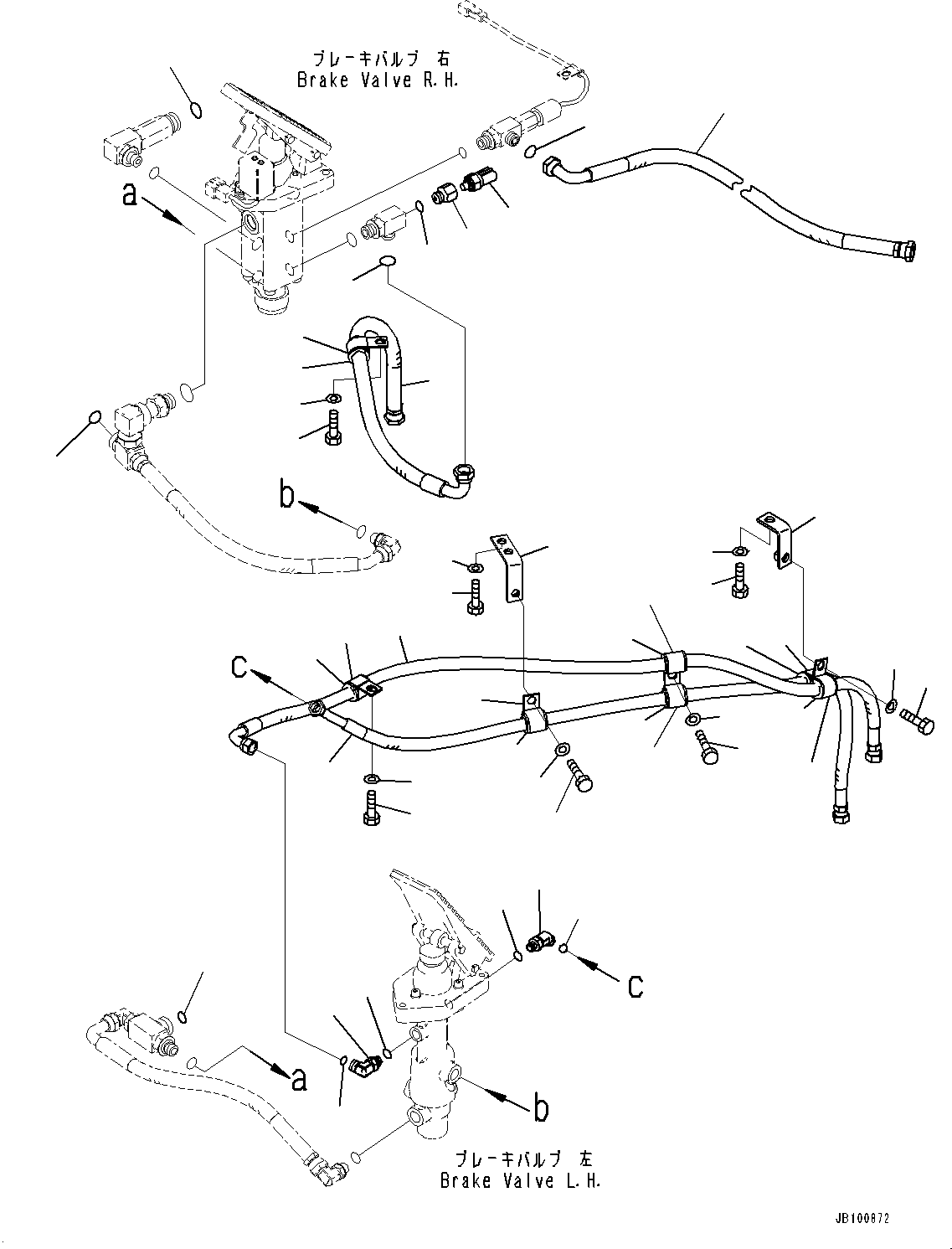 ブレーキバルブ 右
Brake Valve R.H.

a

b

c

c

a

b

ブレーキバルブ 左
Brake Valve L.H.

JB100872