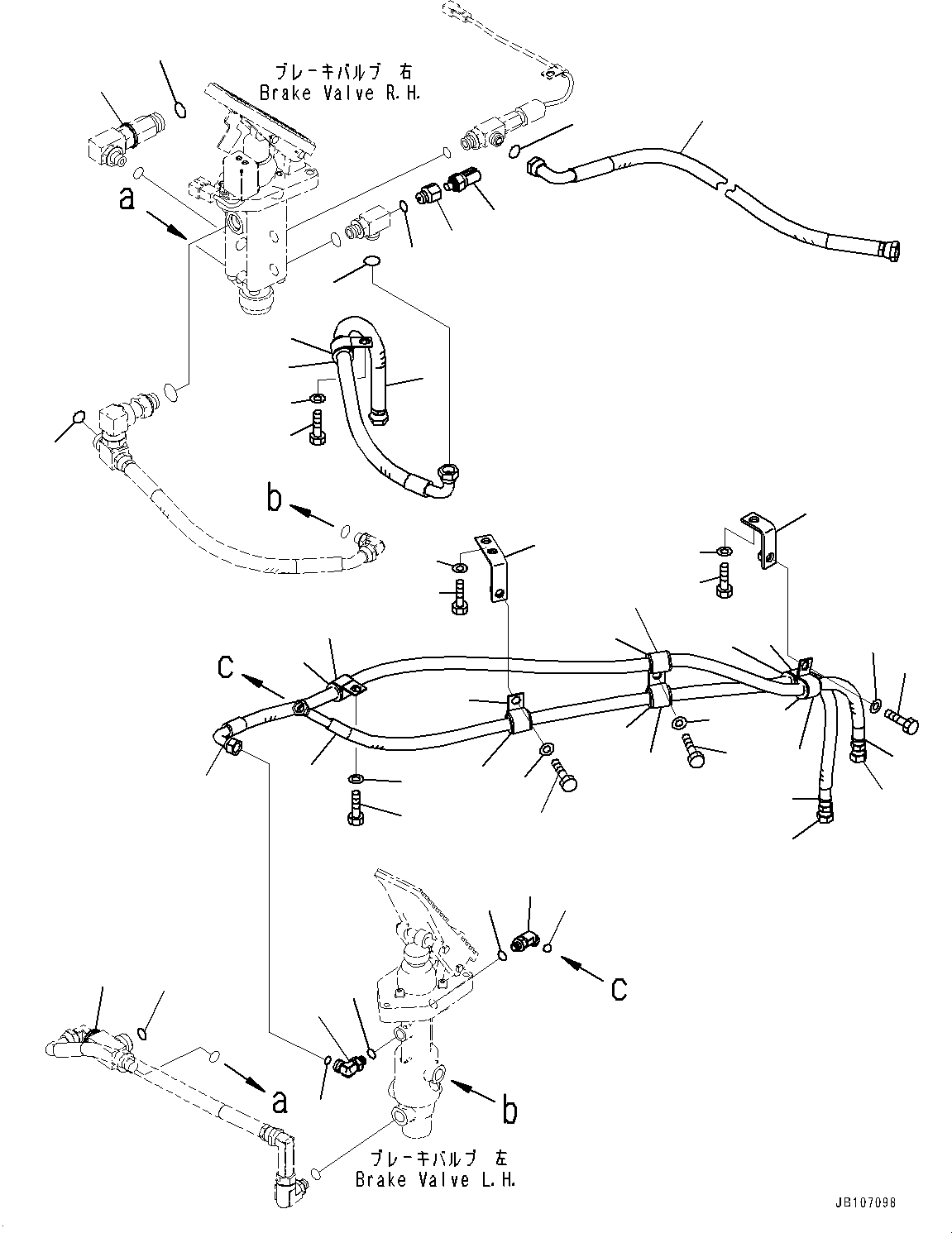 ブレーキバルブ 右
Brake Valve R.H.

a

b

c

c

a

b

ブレーキバルブ 左
Brake Valve L.H.

JB107098