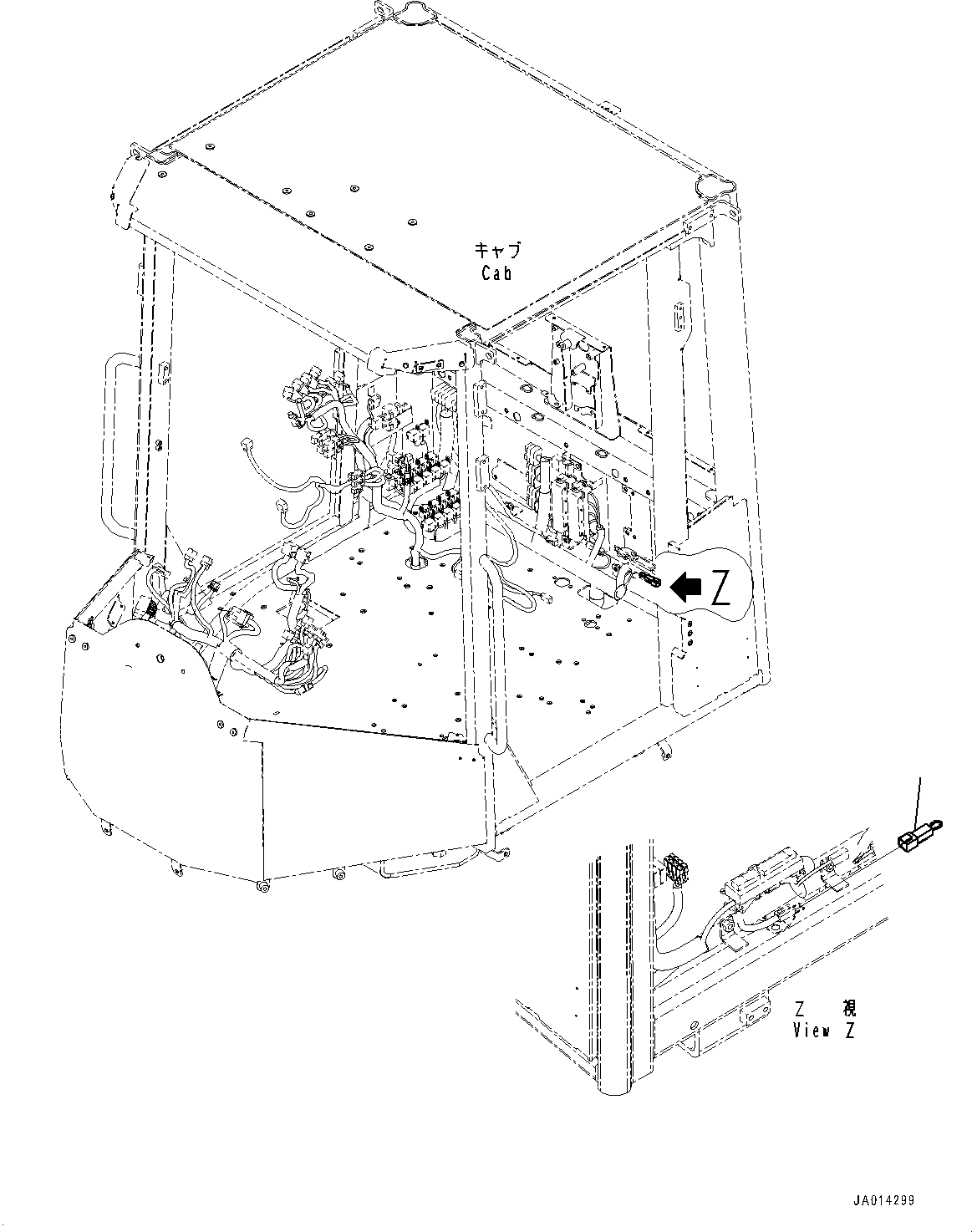 キャブ
Cab

Z

Z 視
View Z

JA014299