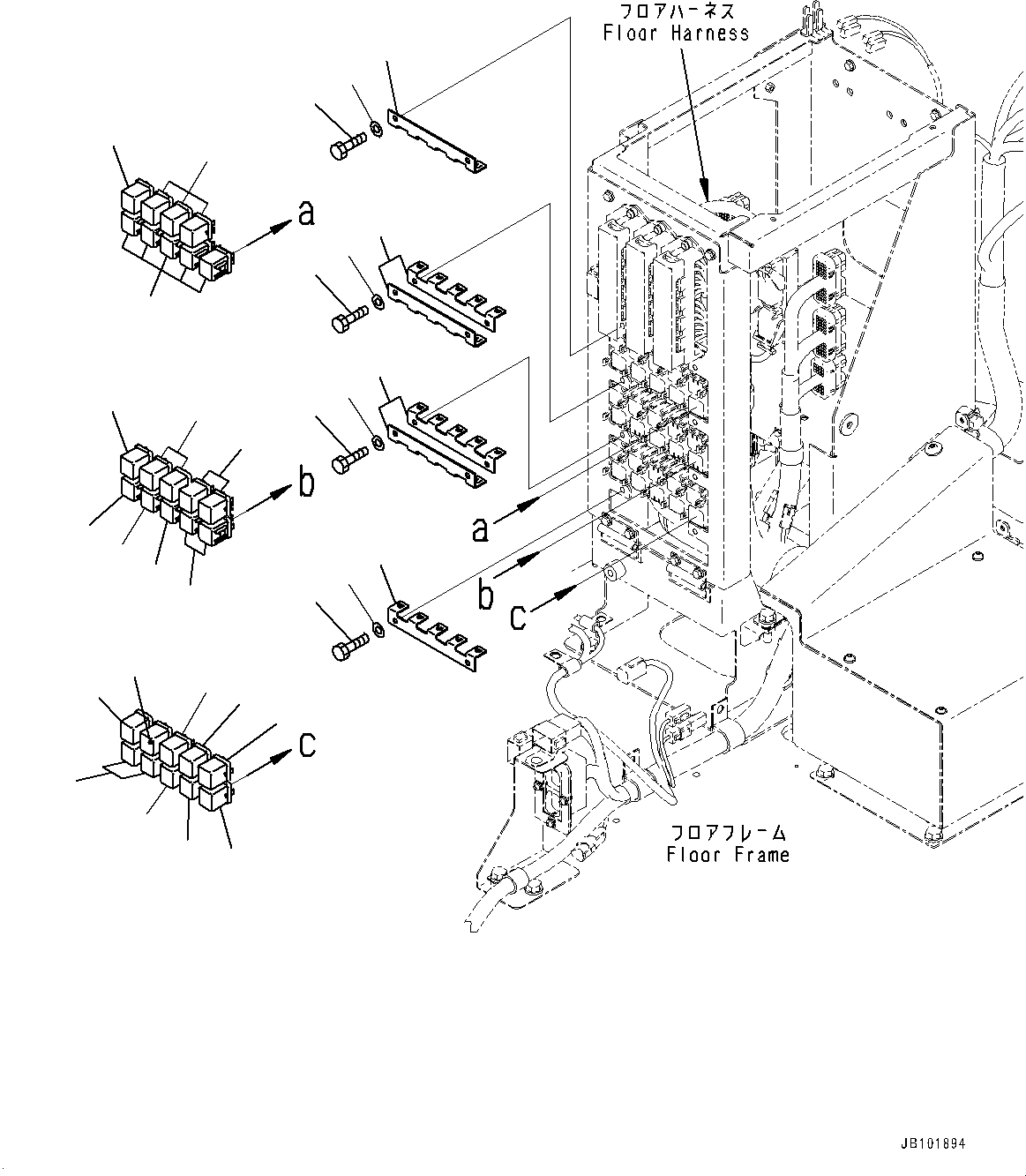 フロアハーネス
Floor Harness

a

b

a

b

c

c

フロアフレーム
Floor Frame

JB101894