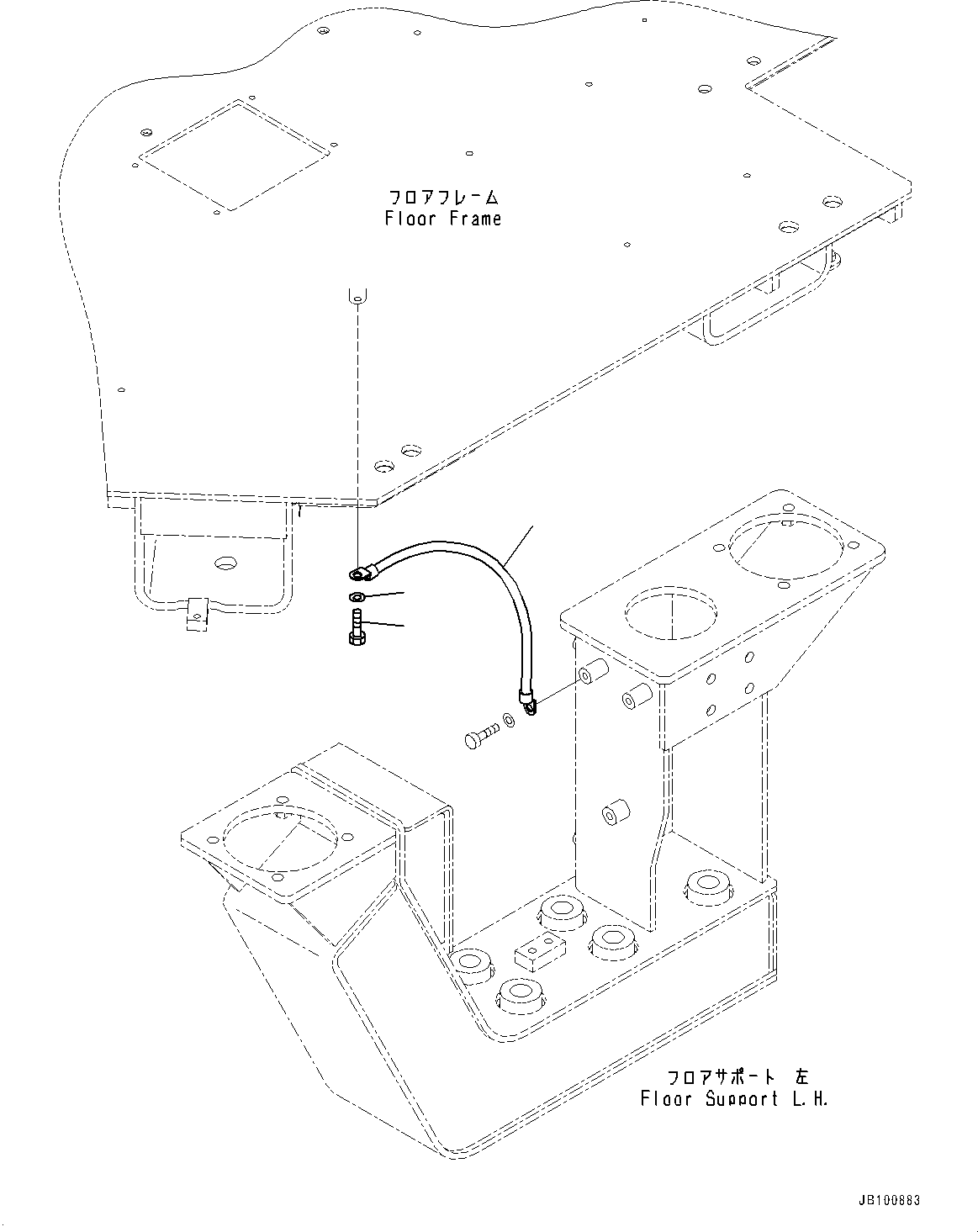 フロアフレーム
Floor Frame

フロアサポート 左
Floor Support L.H.

JB100883