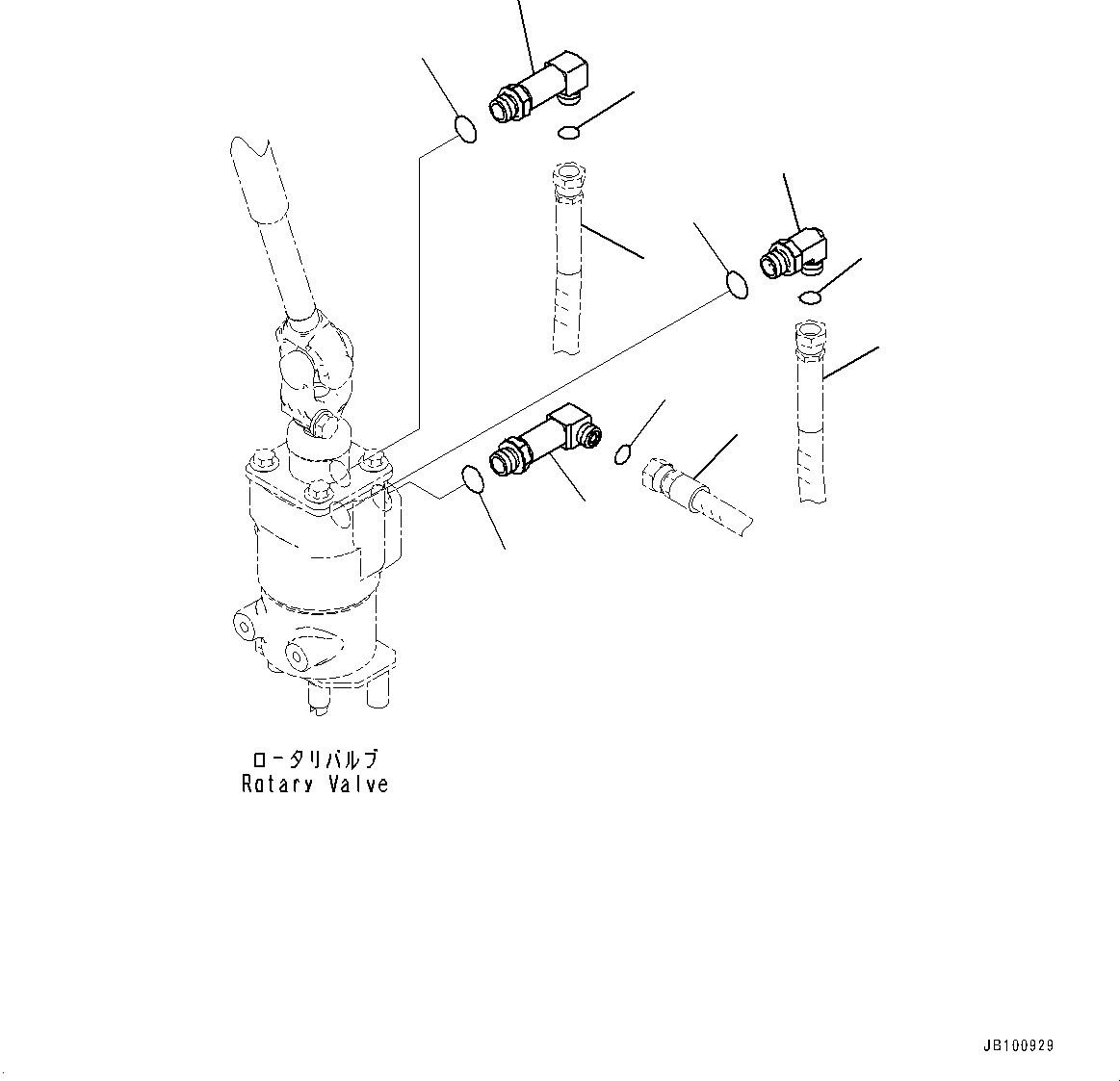 ロータリバルブ
Rotary Valve

JB100929