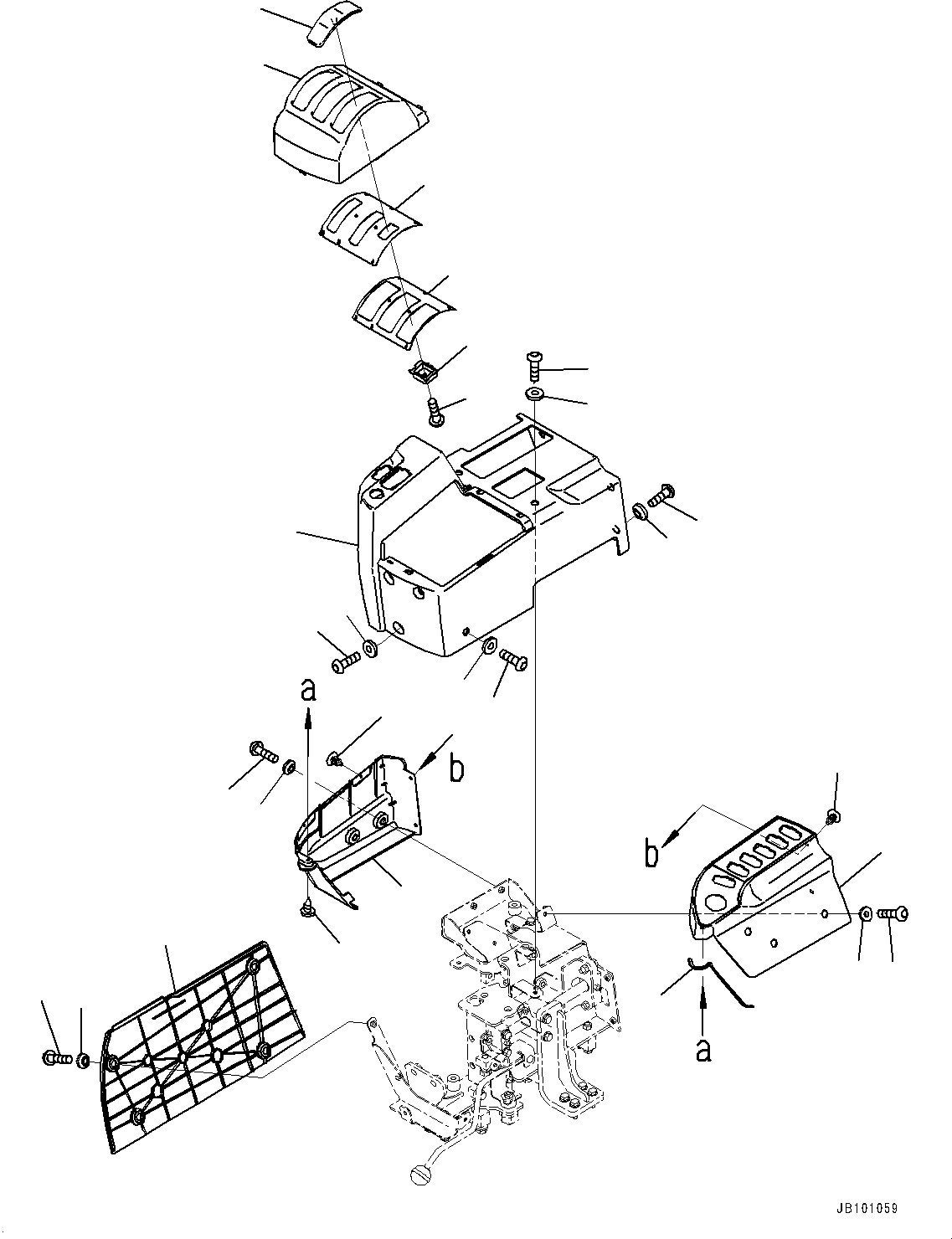 a

b

b

a

JB101059