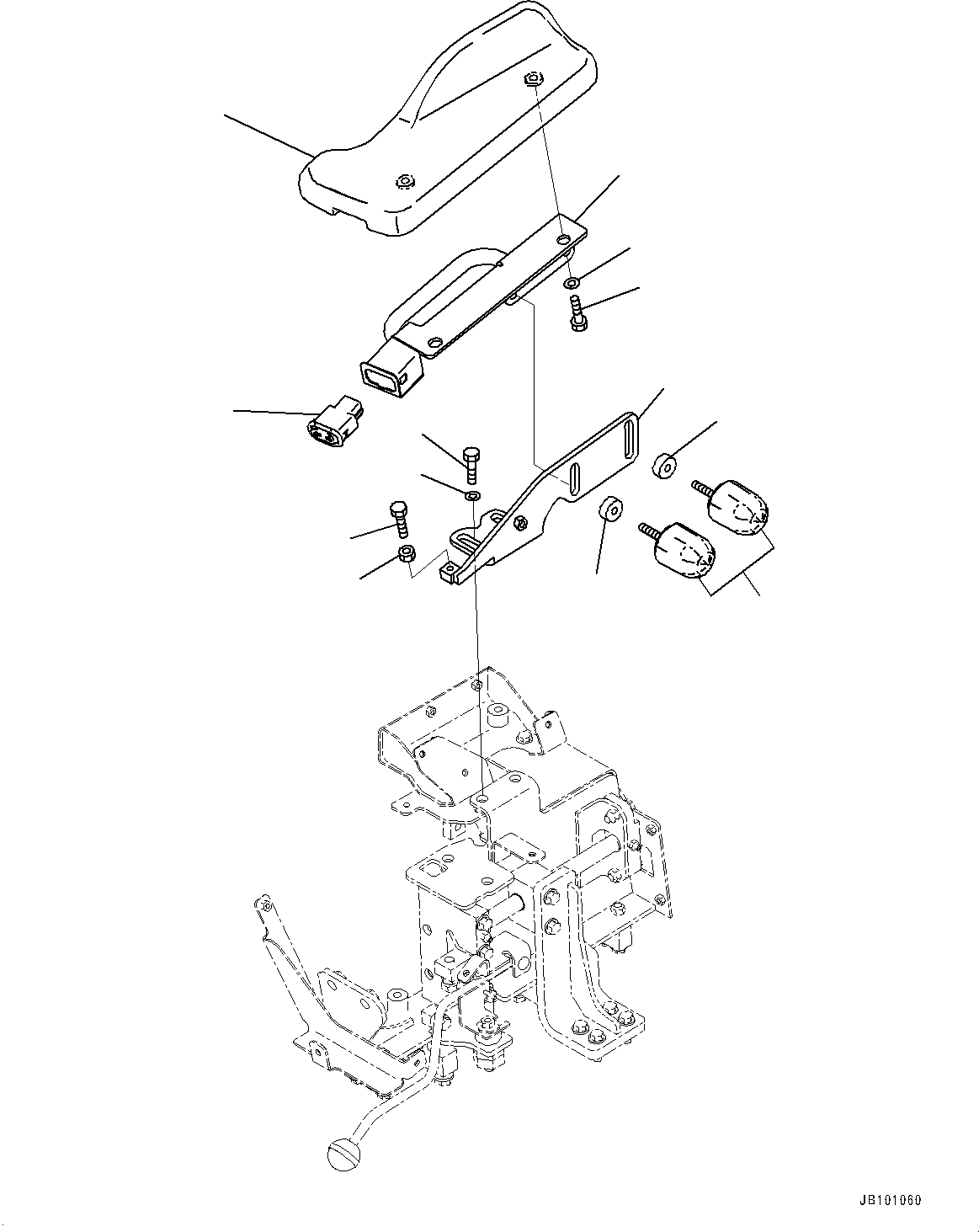 JB101060