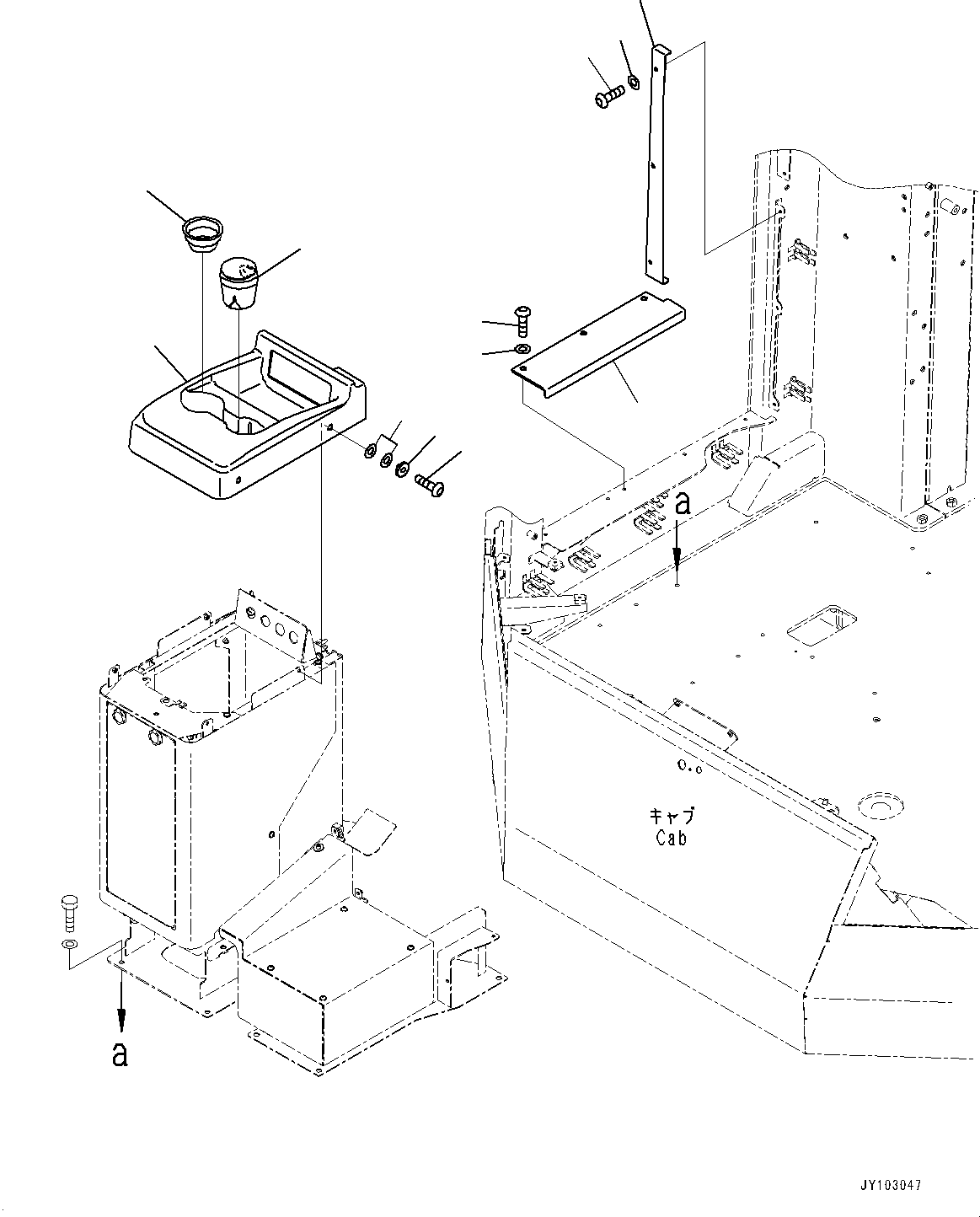 a

キャブ
Cab

a

JY103047