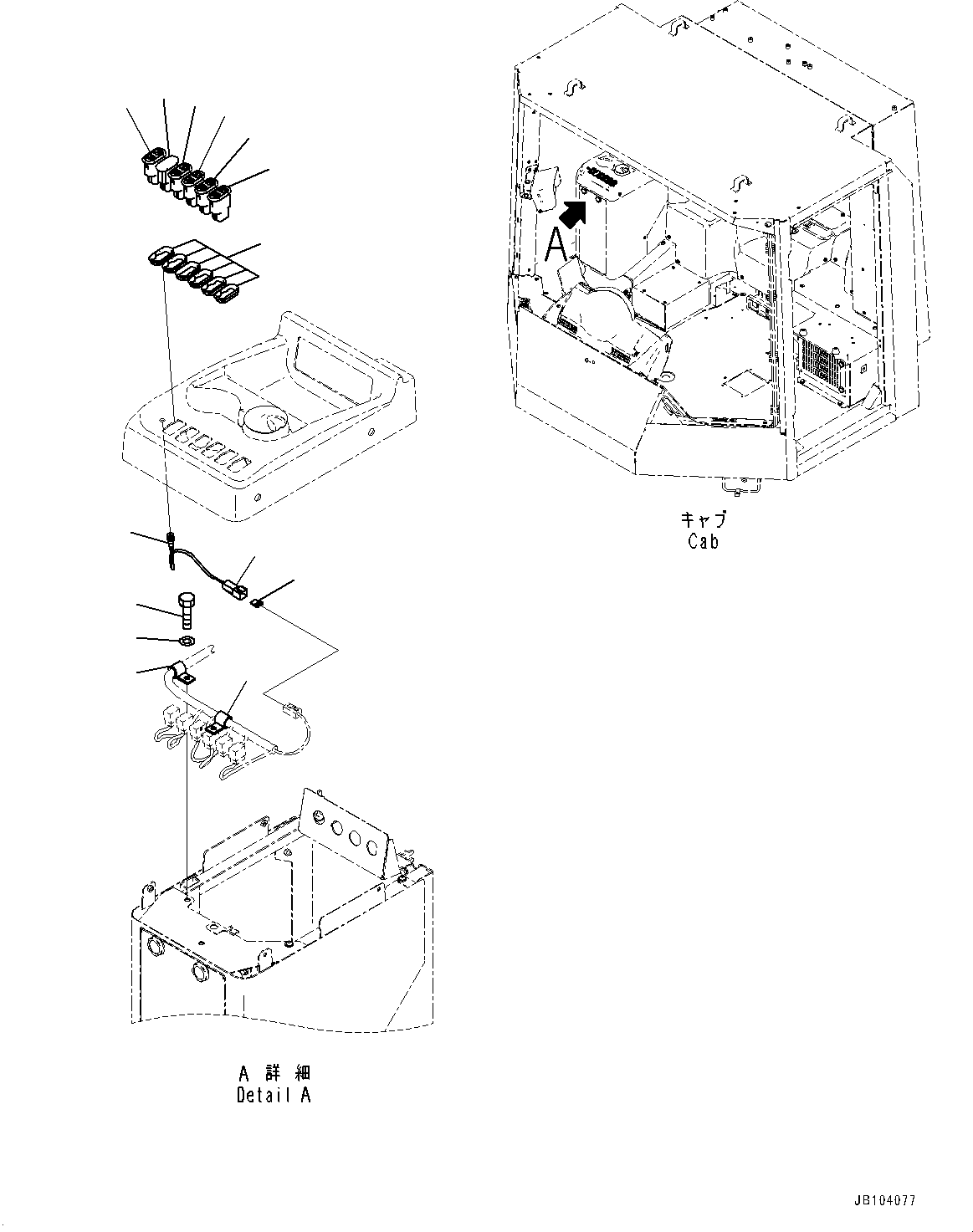 A

キャブ
Cab

A 詳 細
Detail A

JB104077