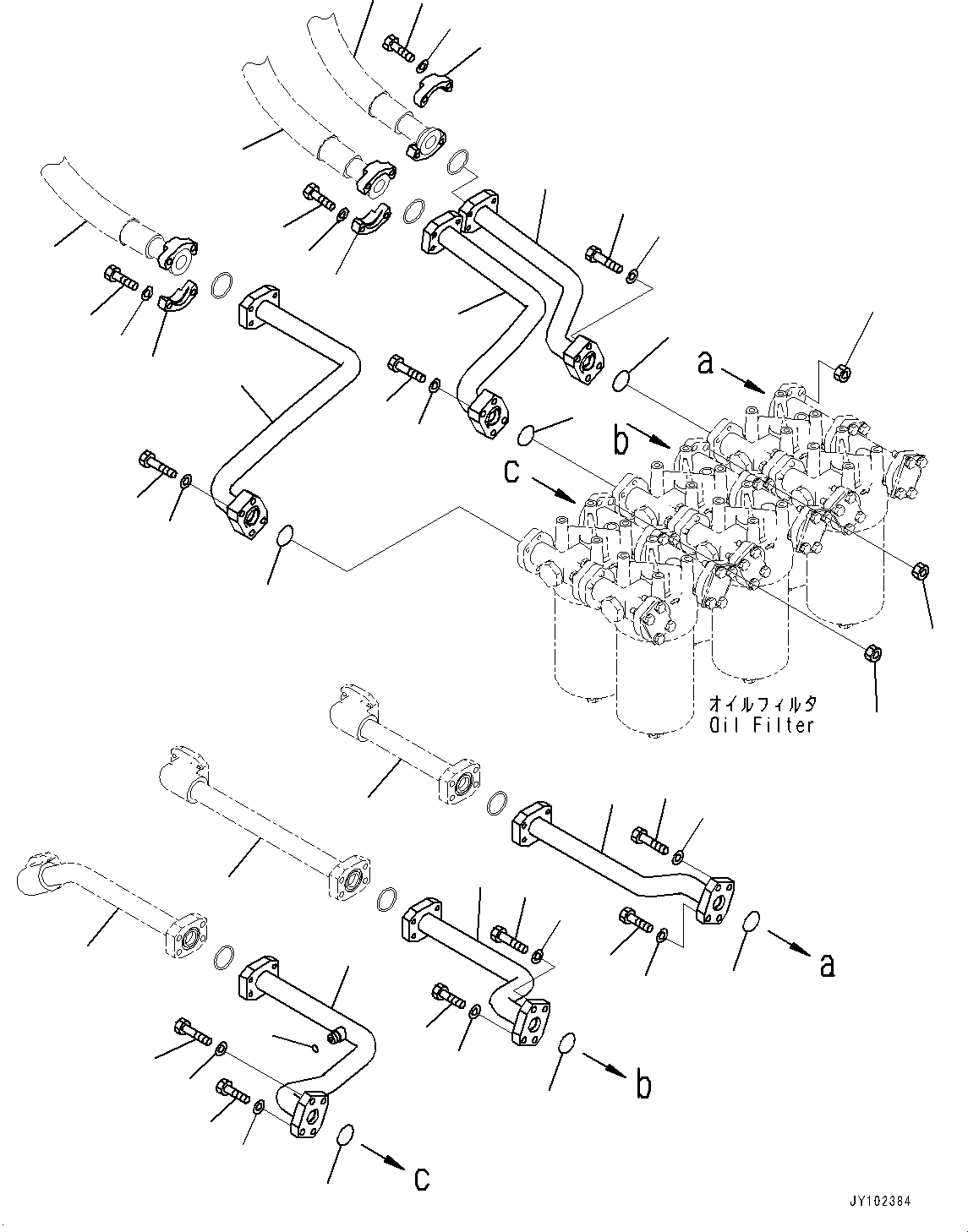 a
b
c
オイルフィルタ
Oil Filter
a
b
c
JY102384