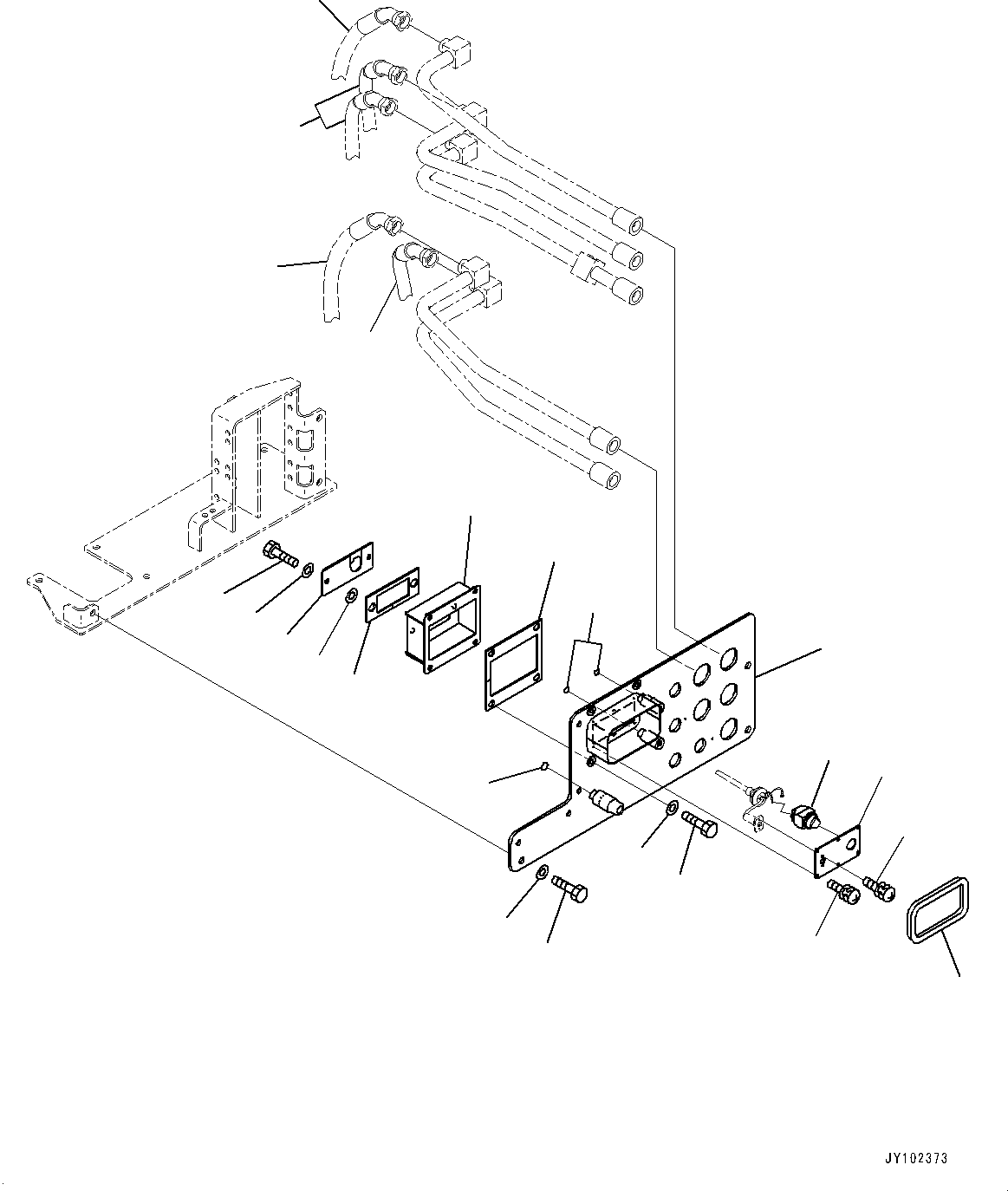 JY102373