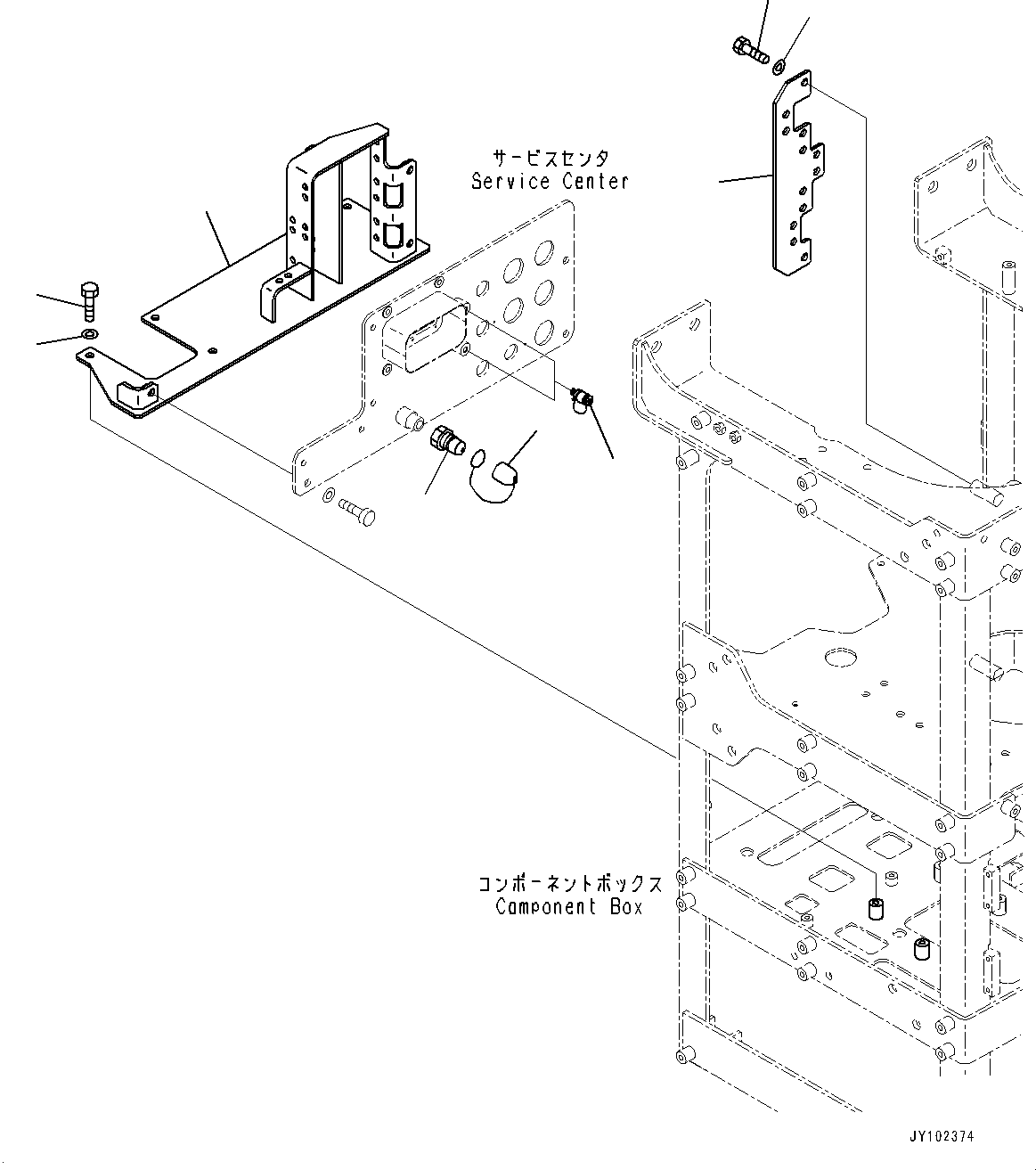 サービスセンタ
Service Center

コンポーネントボックス
Component Box

JY102374