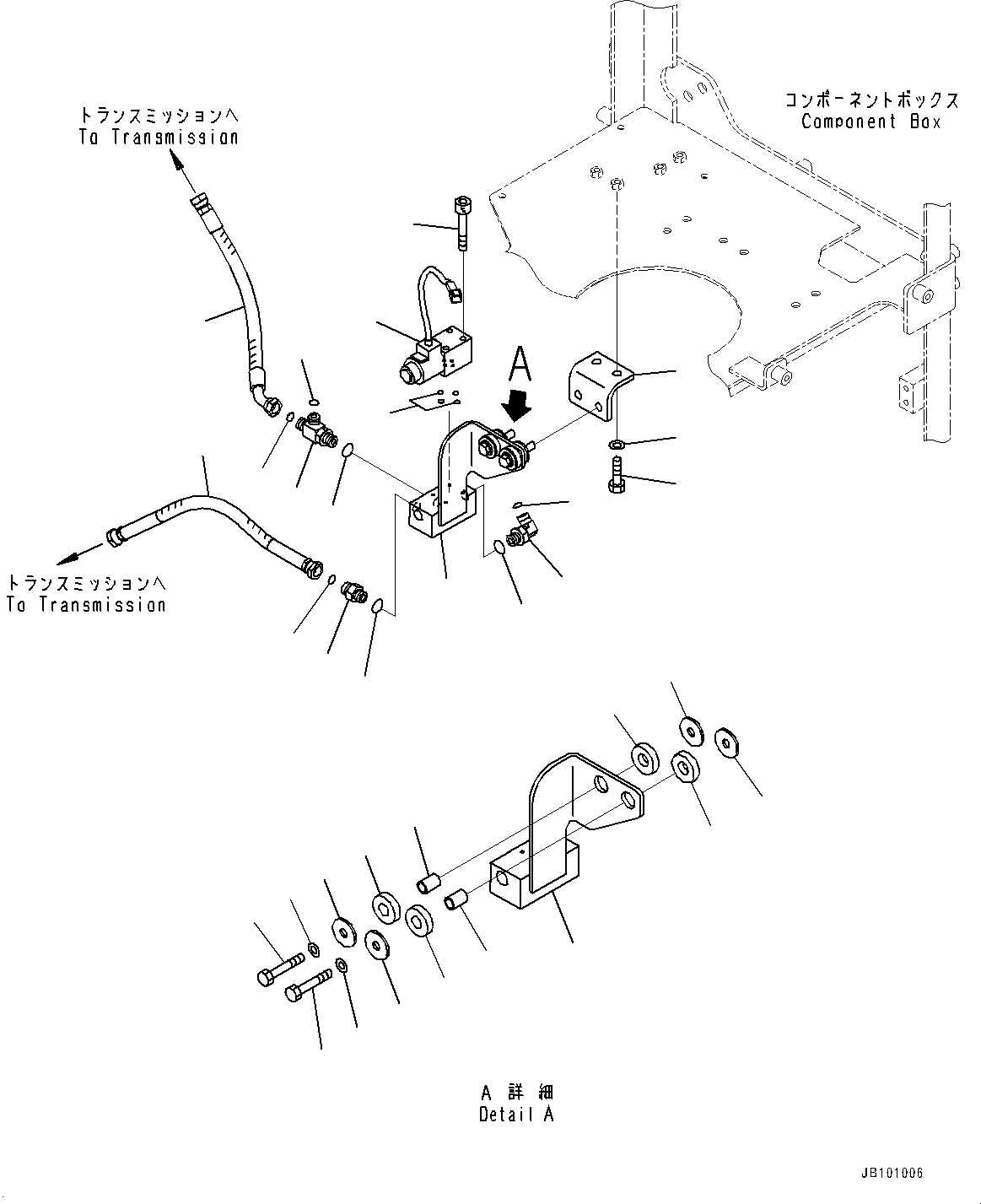 トランスミッションへ
To Transmission

コンポーネントボックス
Component Box

A

トランスミッションへ
To Transmission

A 詳細
Detail A

JB101006