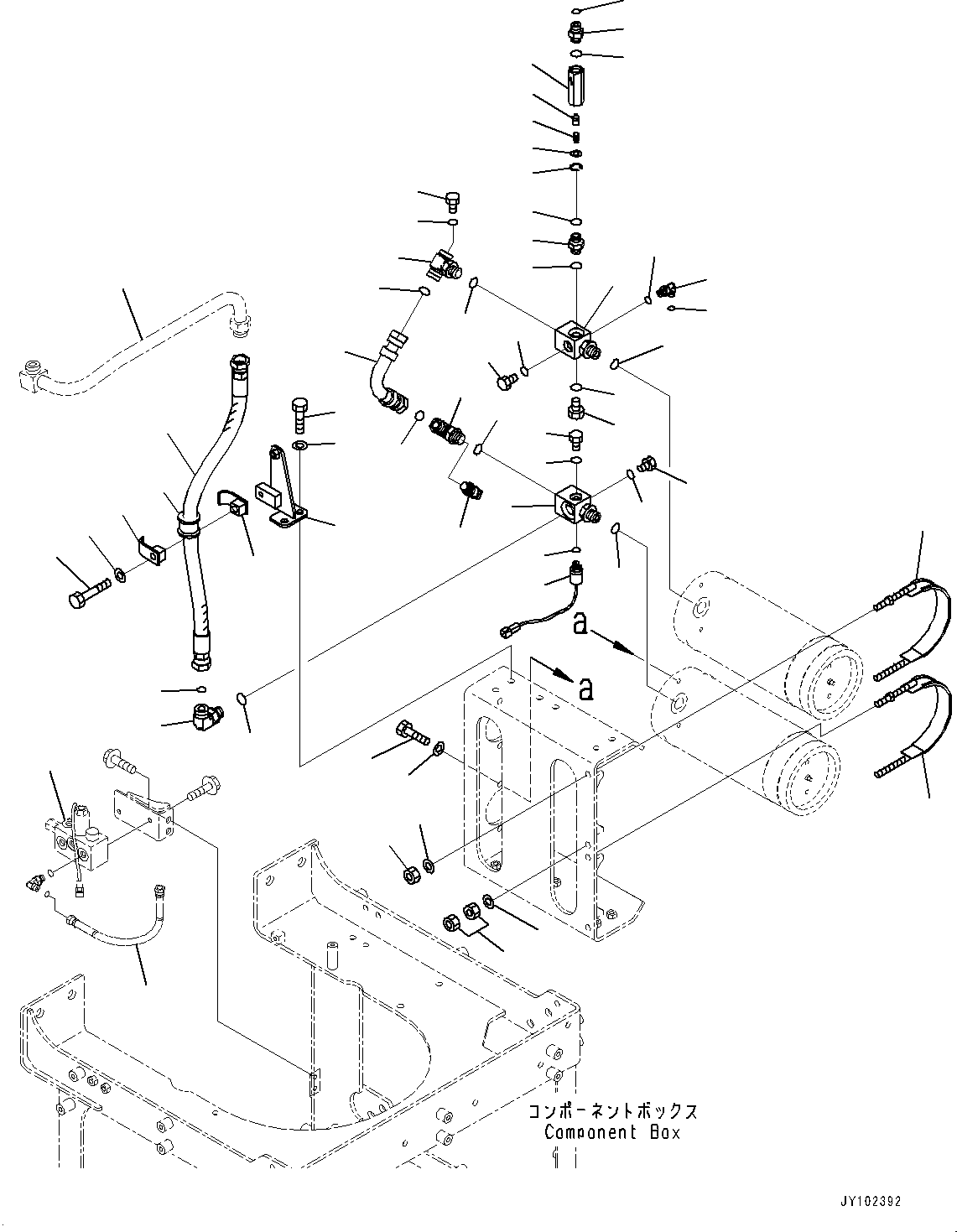 a

a

コンポーネントボックス
Component Box

JY102392