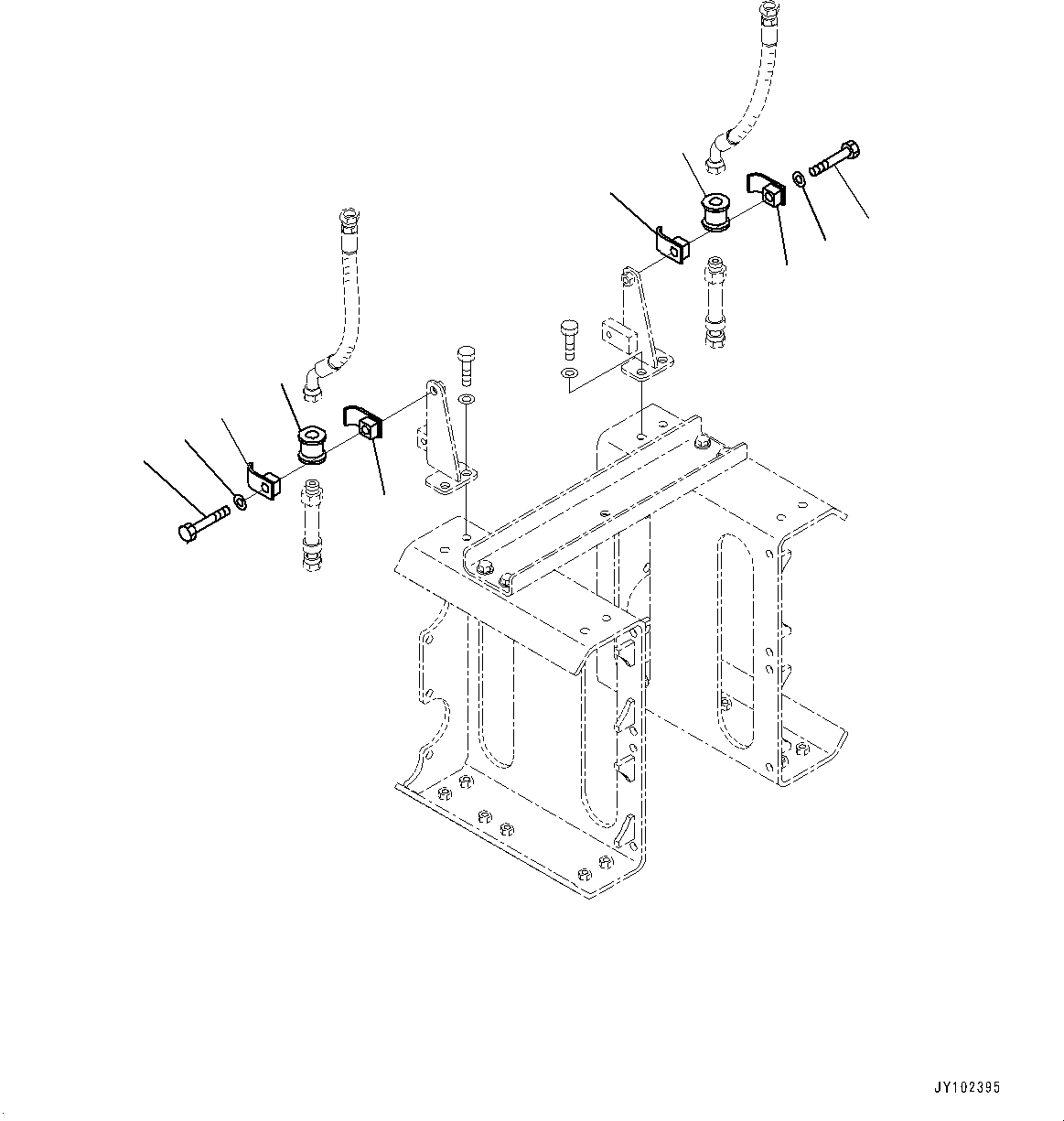 JY102395