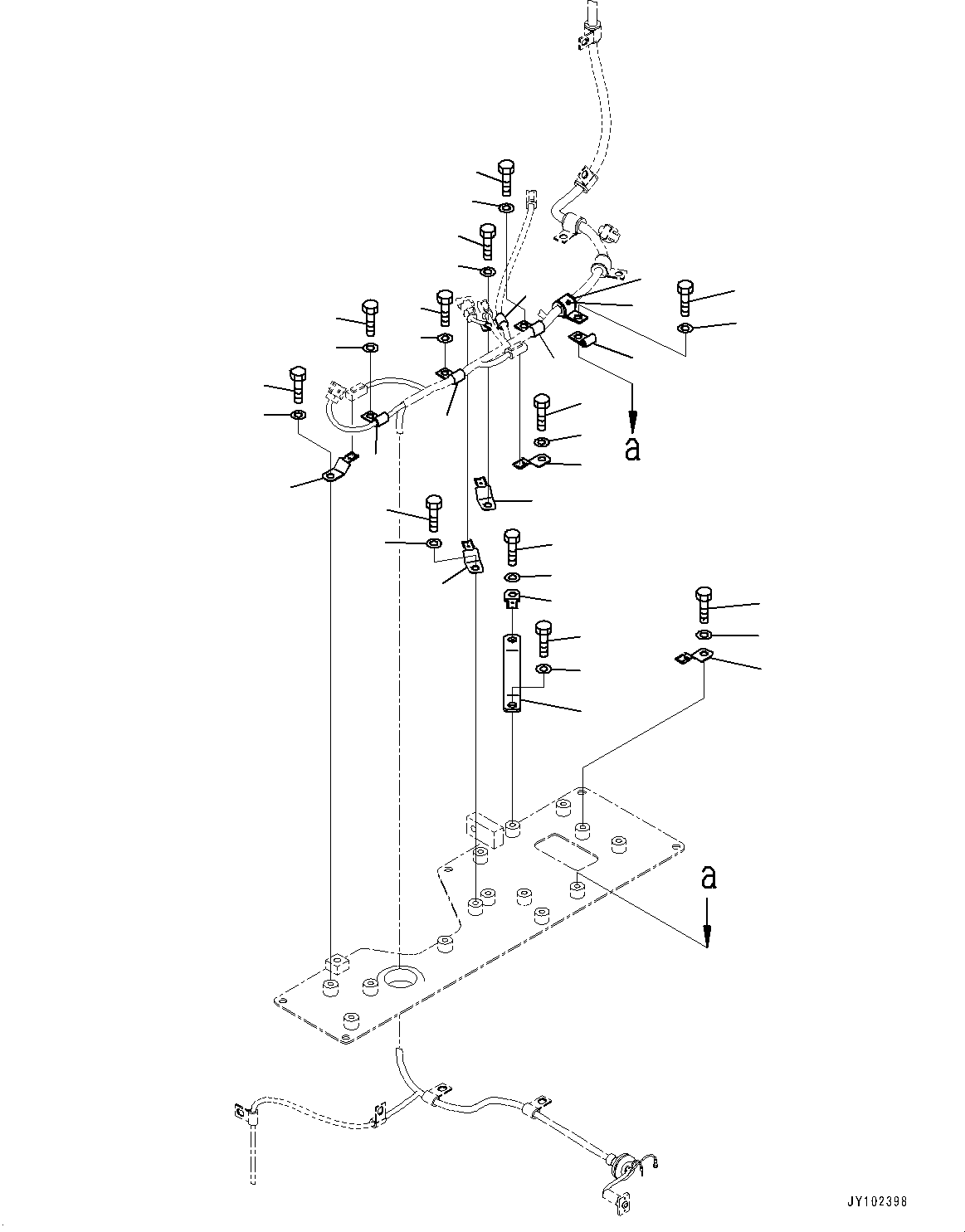 a

a

JY102398