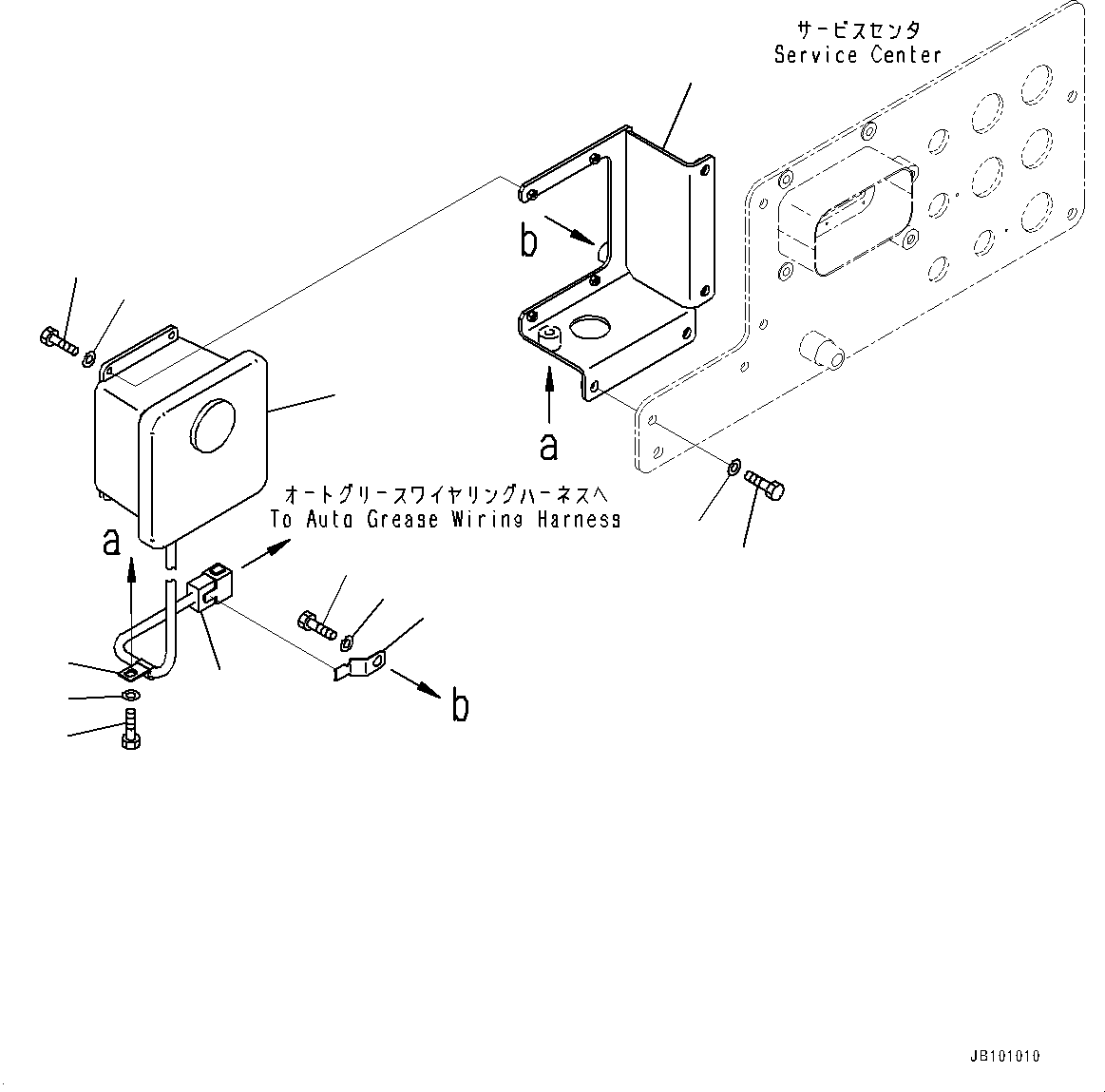 サービスセンタ
Service Center

b

a

オートグリースワイヤリングハーネスへ
To Auto Grease Wiring Harness

a

b

JB101010