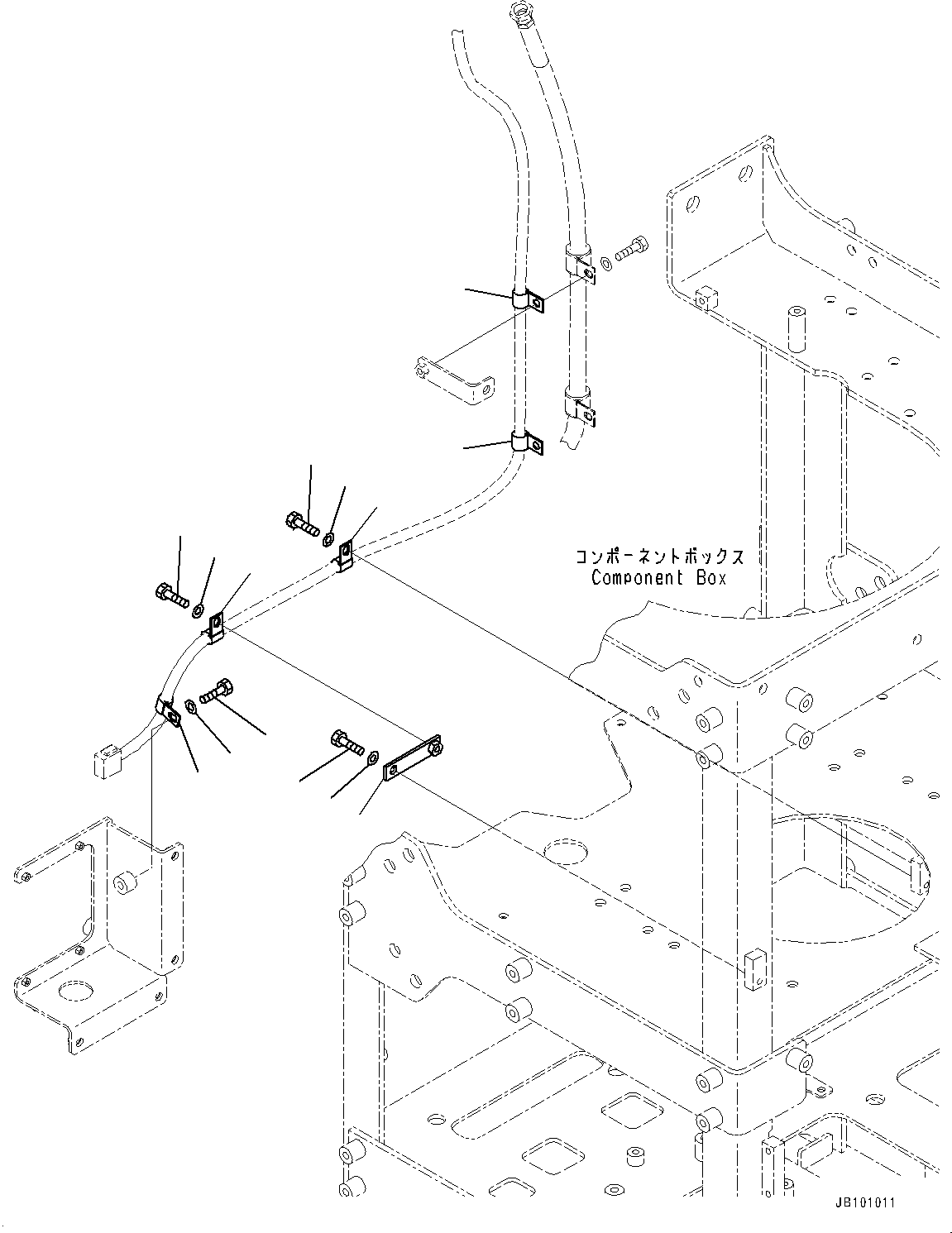 コンポーネントボックス
Component Box

JB101011