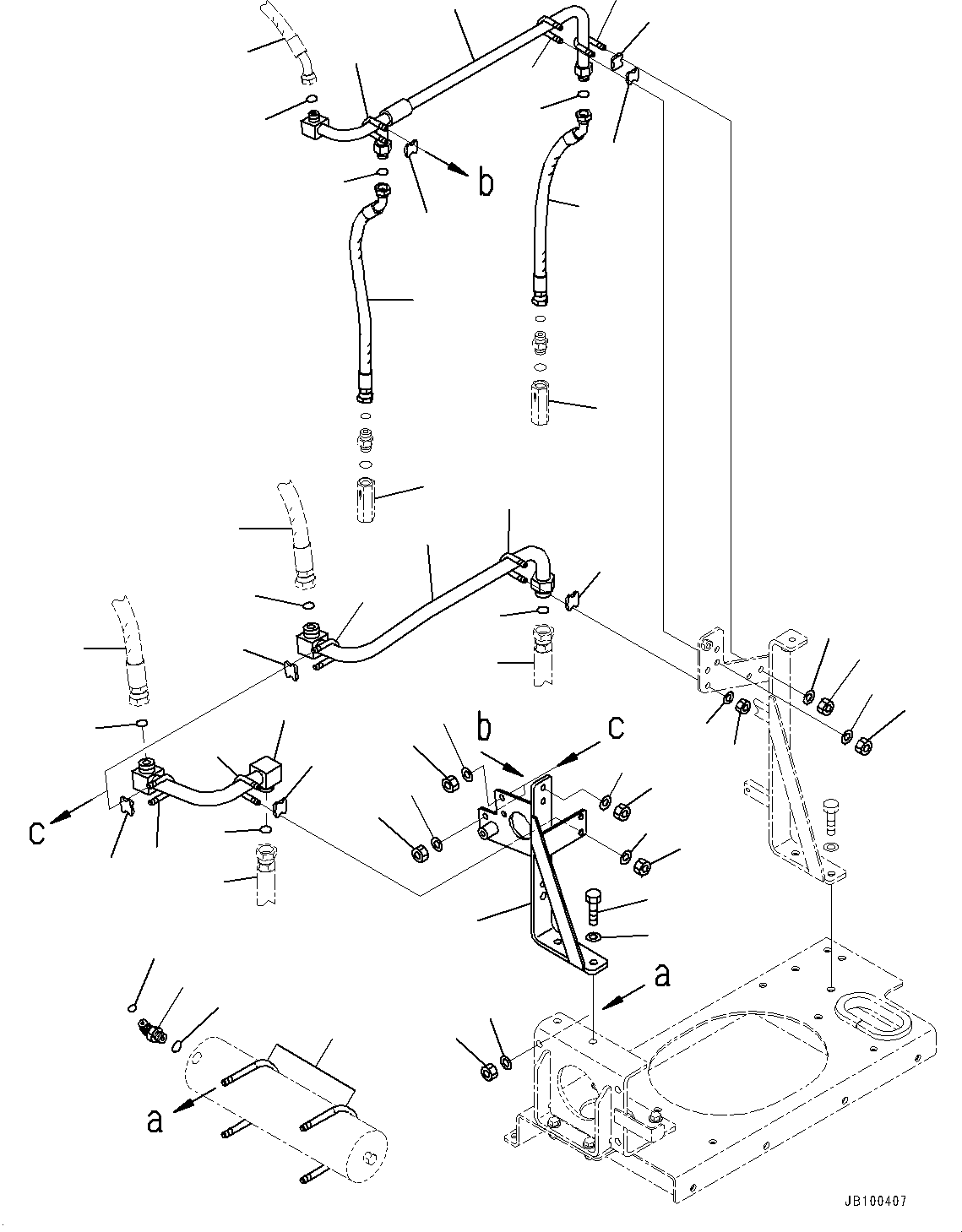 b
b
c
c
a
a
JB100407