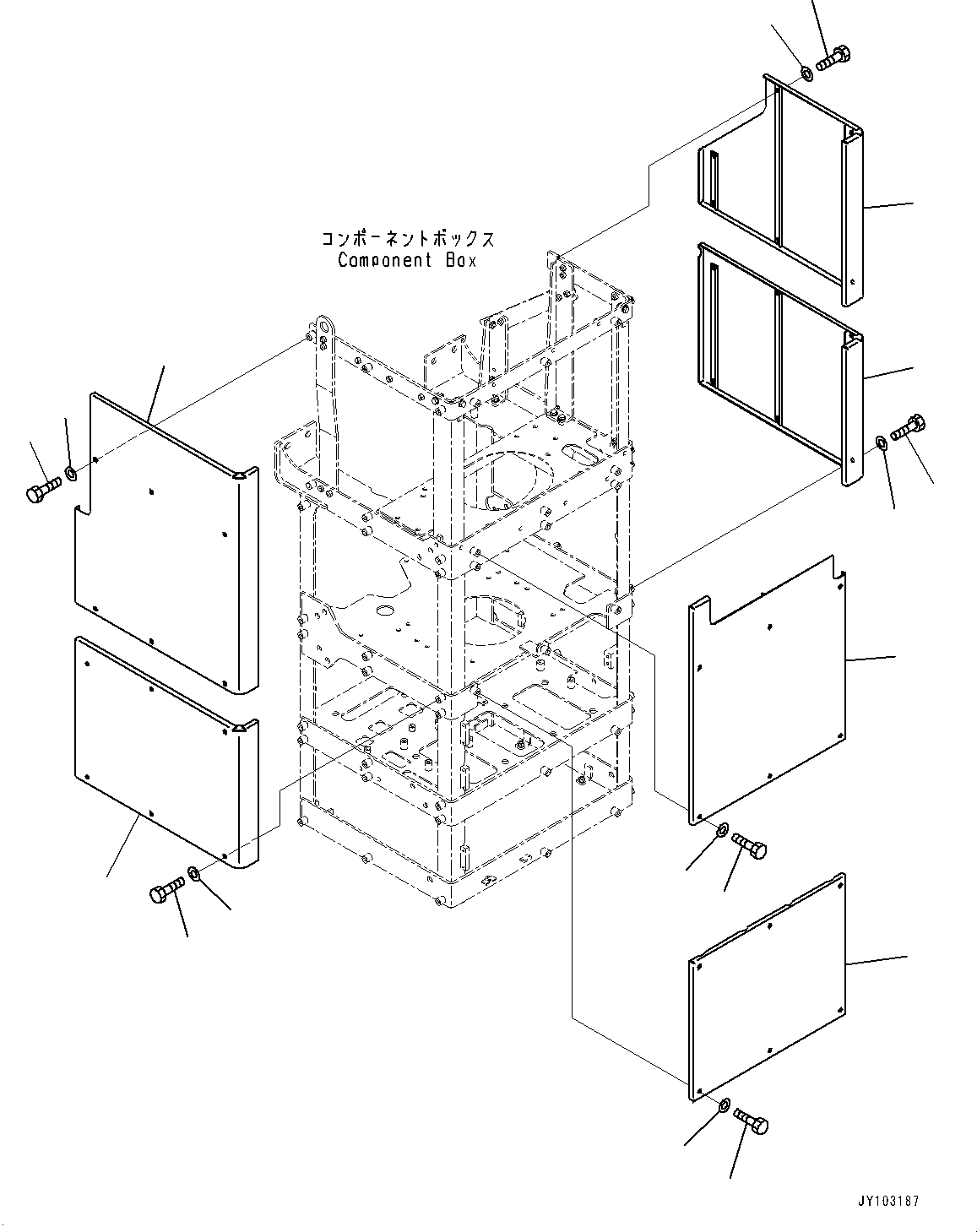 コンポーネントボックス
Component Box

JY103187