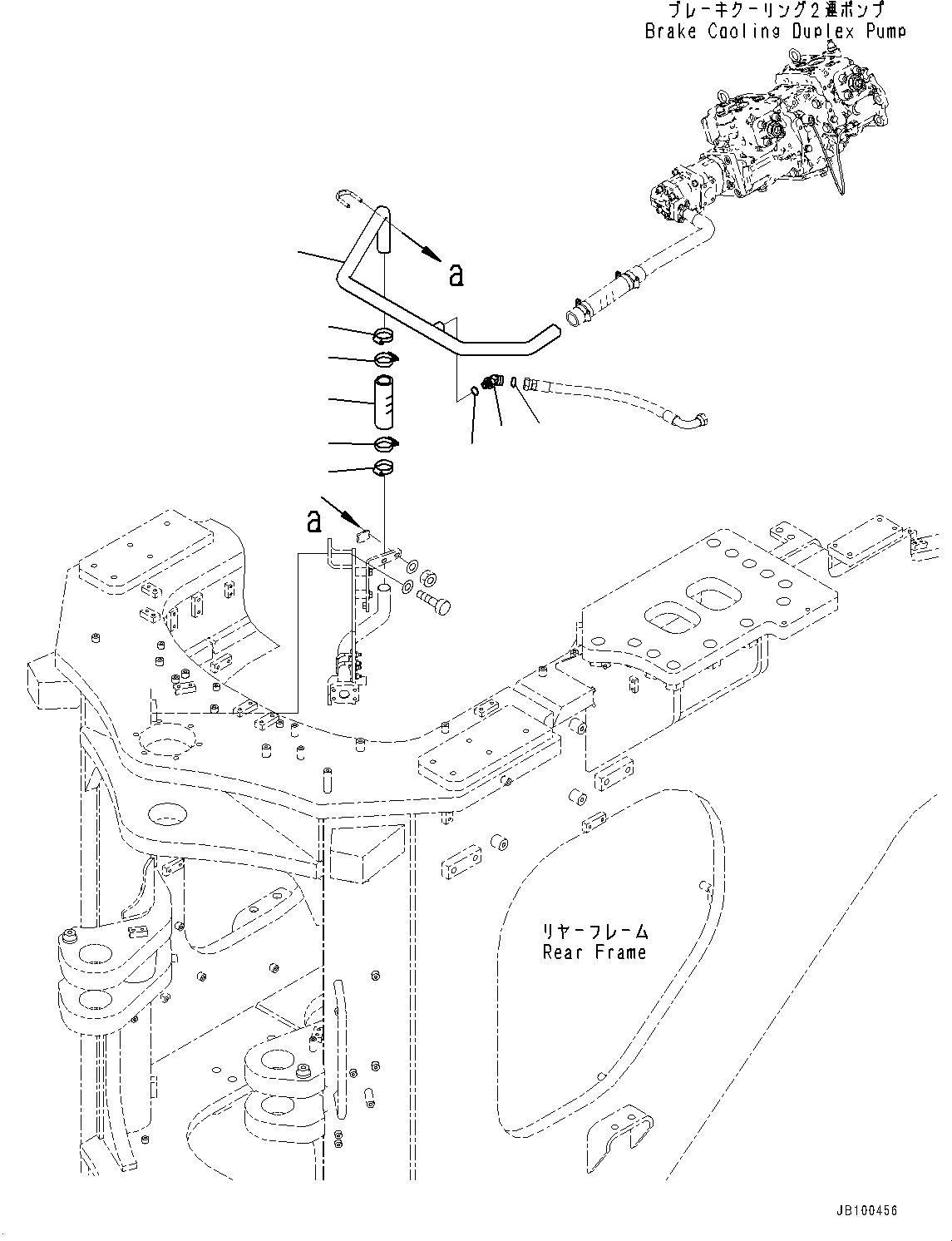 ブレーキクーリング2連ポンプ
Brake Cooling Duplex Pump

a

a

リヤーフレーム
Rear Frame

JB100456