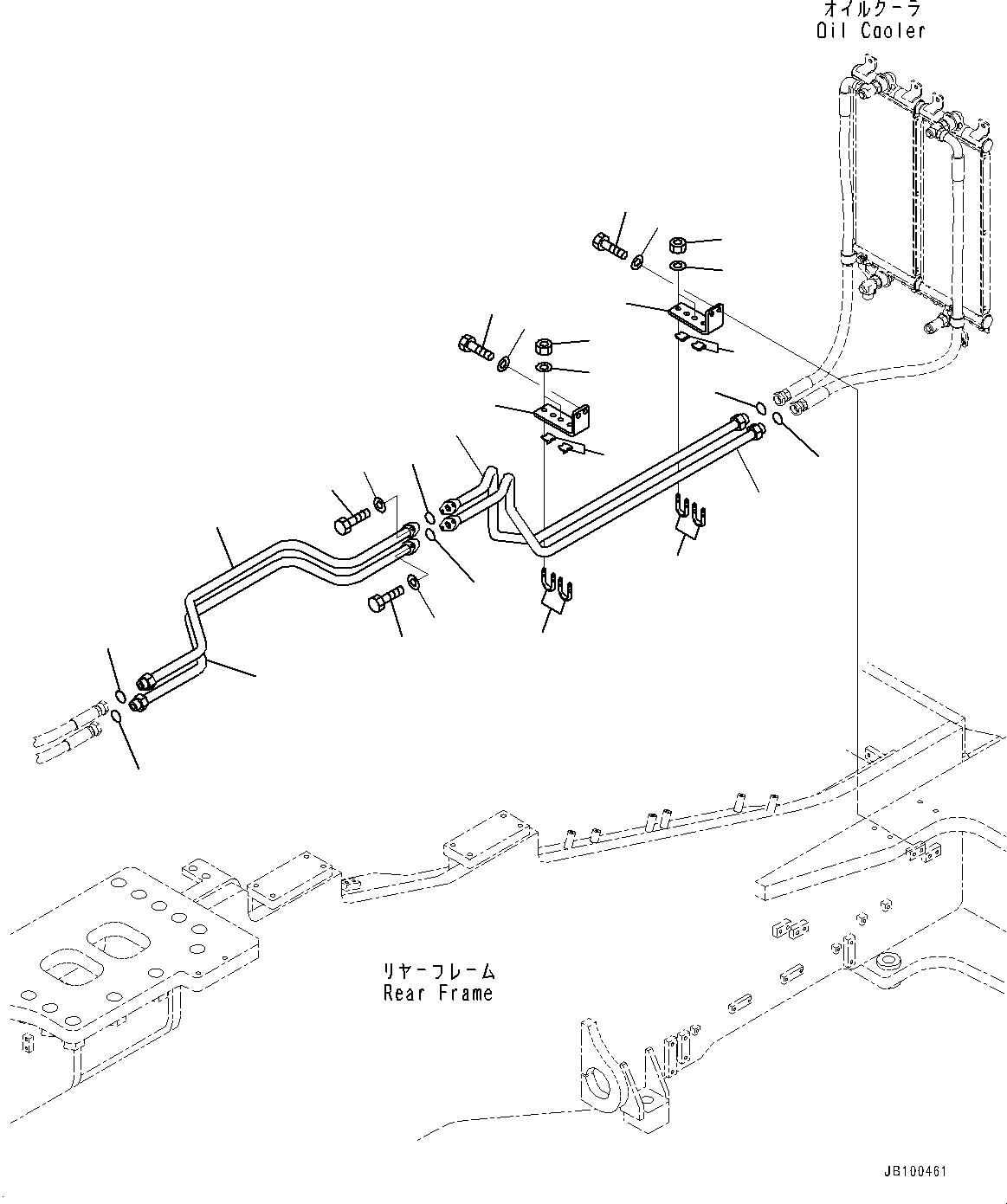 オイルクーラ
Oil Cooler

リヤーフレーム
Rear Frame

JB100461