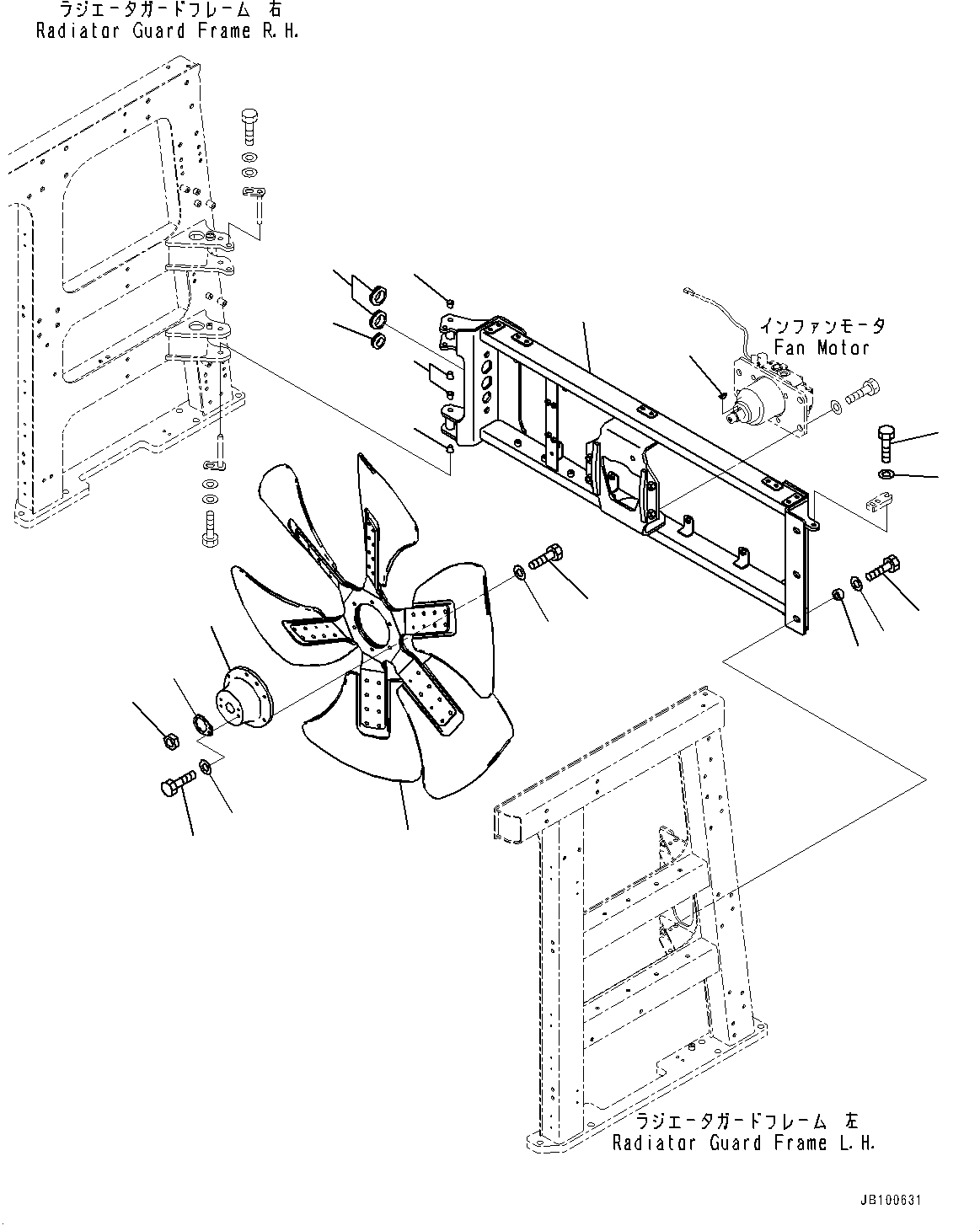 ラジエータガードフレーム 右
Radiator Guard Frame R.H.

インファンモータ
Fan Motor

ラジエータガードフレーム 左
Radiator Guard Frame L.H.

JB100631