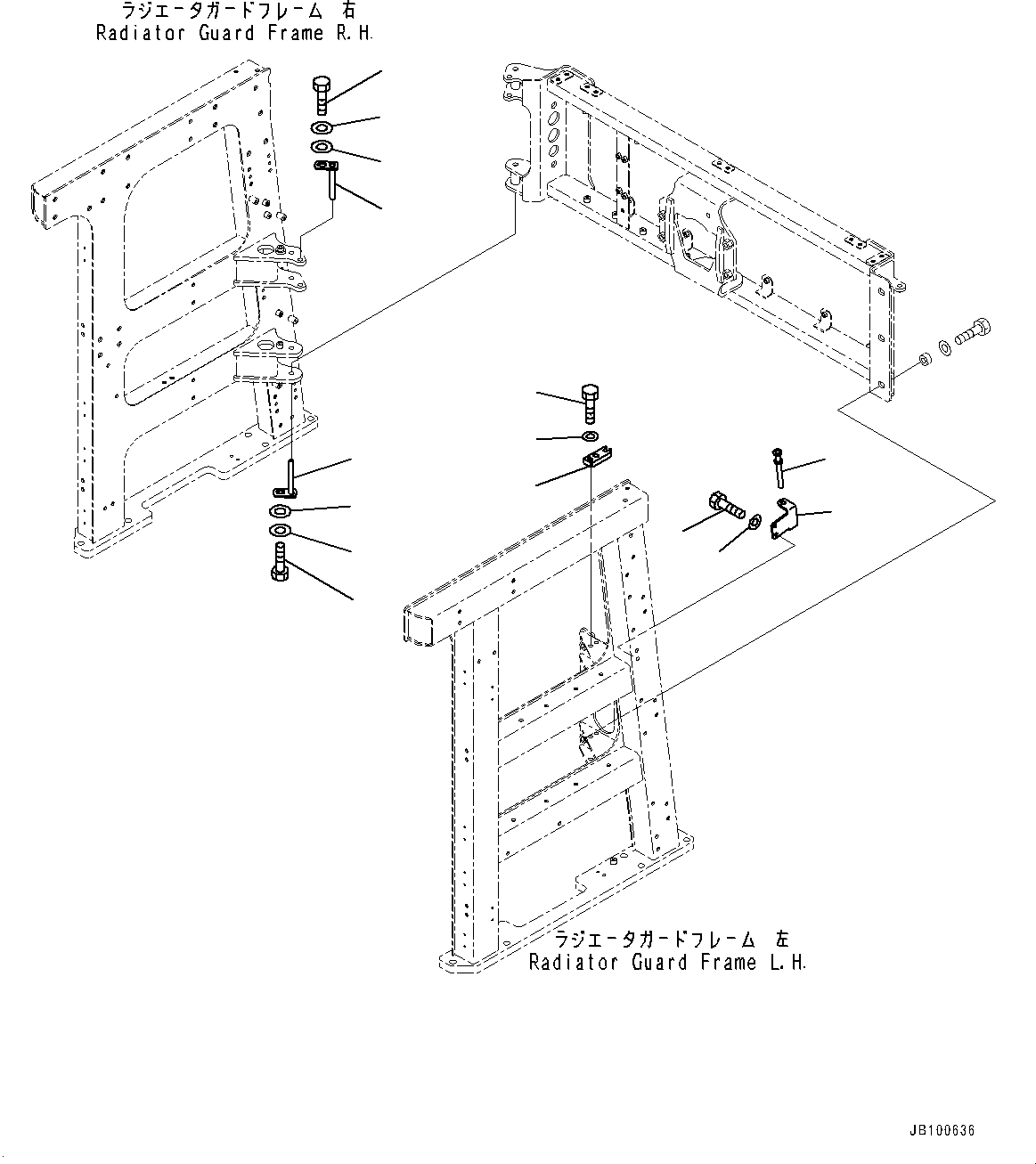 ラジエータガードフレーム 右
Radiator Guard Frame R.H.

ラジエータガードフレーム 左
Radiator Guard Frame L.H.

JB100636