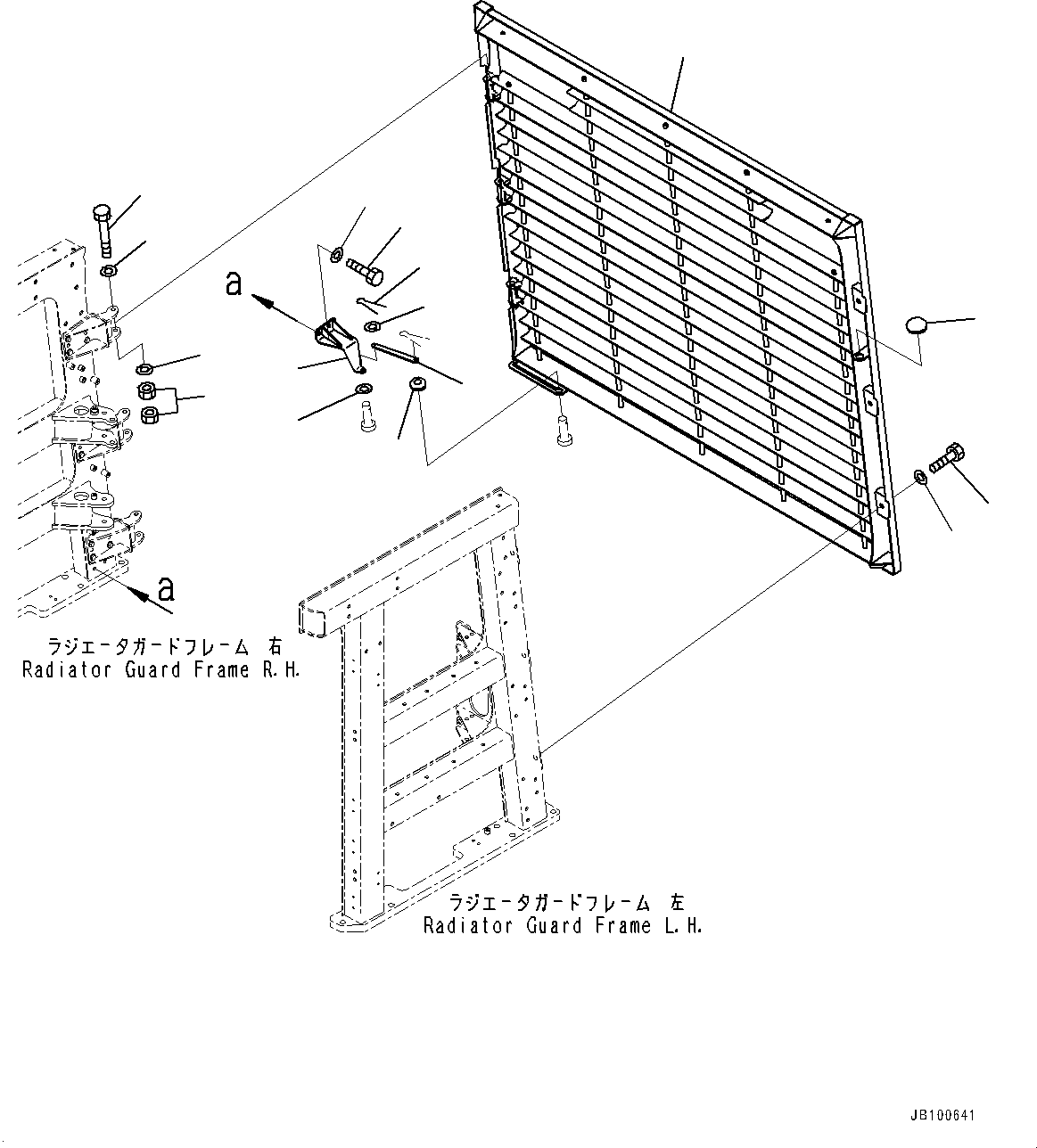 a

a

ラジエータガードフレーム 右
Radiator Guard Frame R.H.

ラジエータガードフレーム 左
Radiator Guard Frame L.H.

JB100641