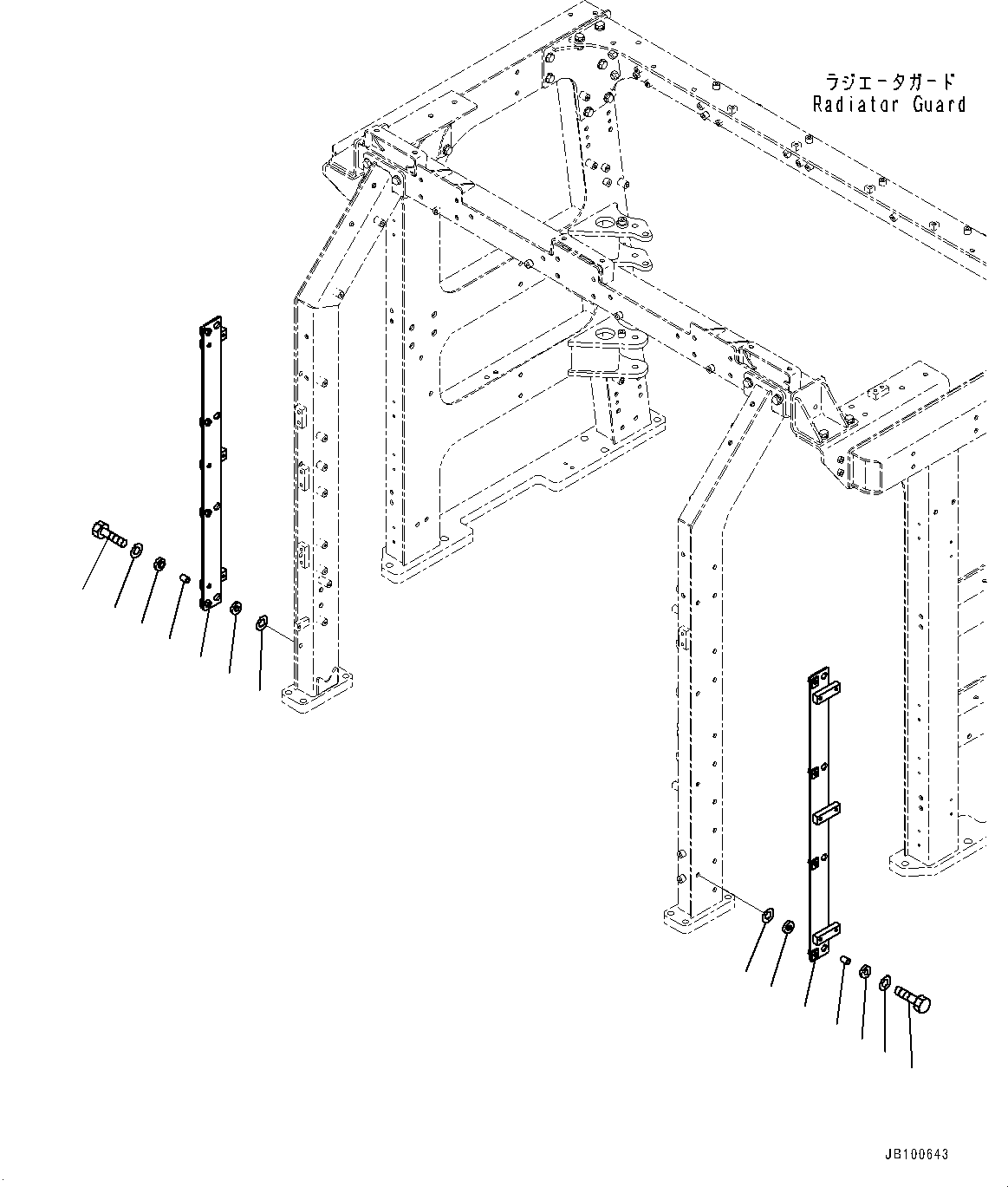 ラジエータガード
Radiator Guard

JB100643