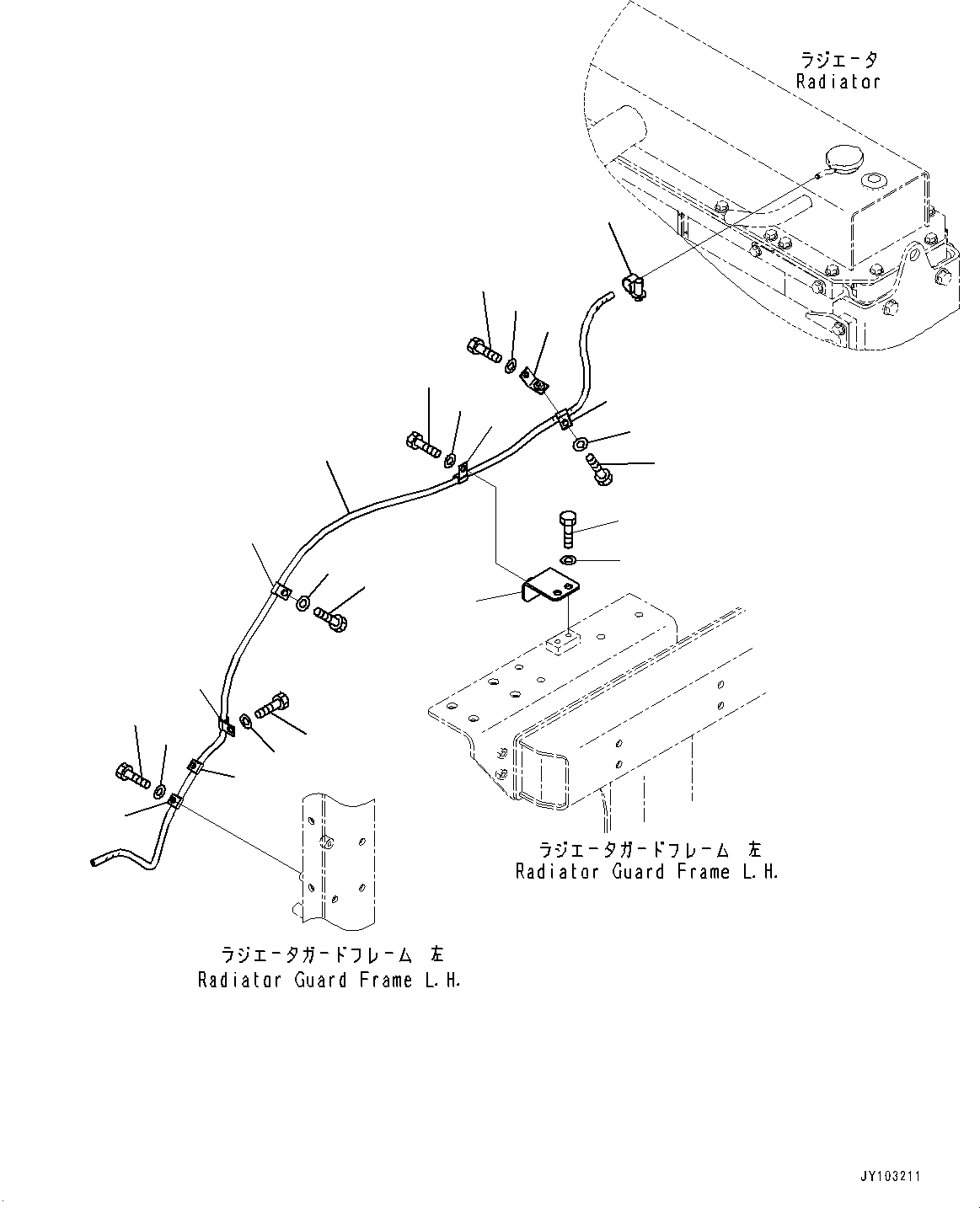 ラジエータ
Radiator

ラジエータガードフレーム 左
Radiator Guard Frame L.H.

ラジエータガードフレーム 左
Radiator Guard Frame L.H.

JY103211