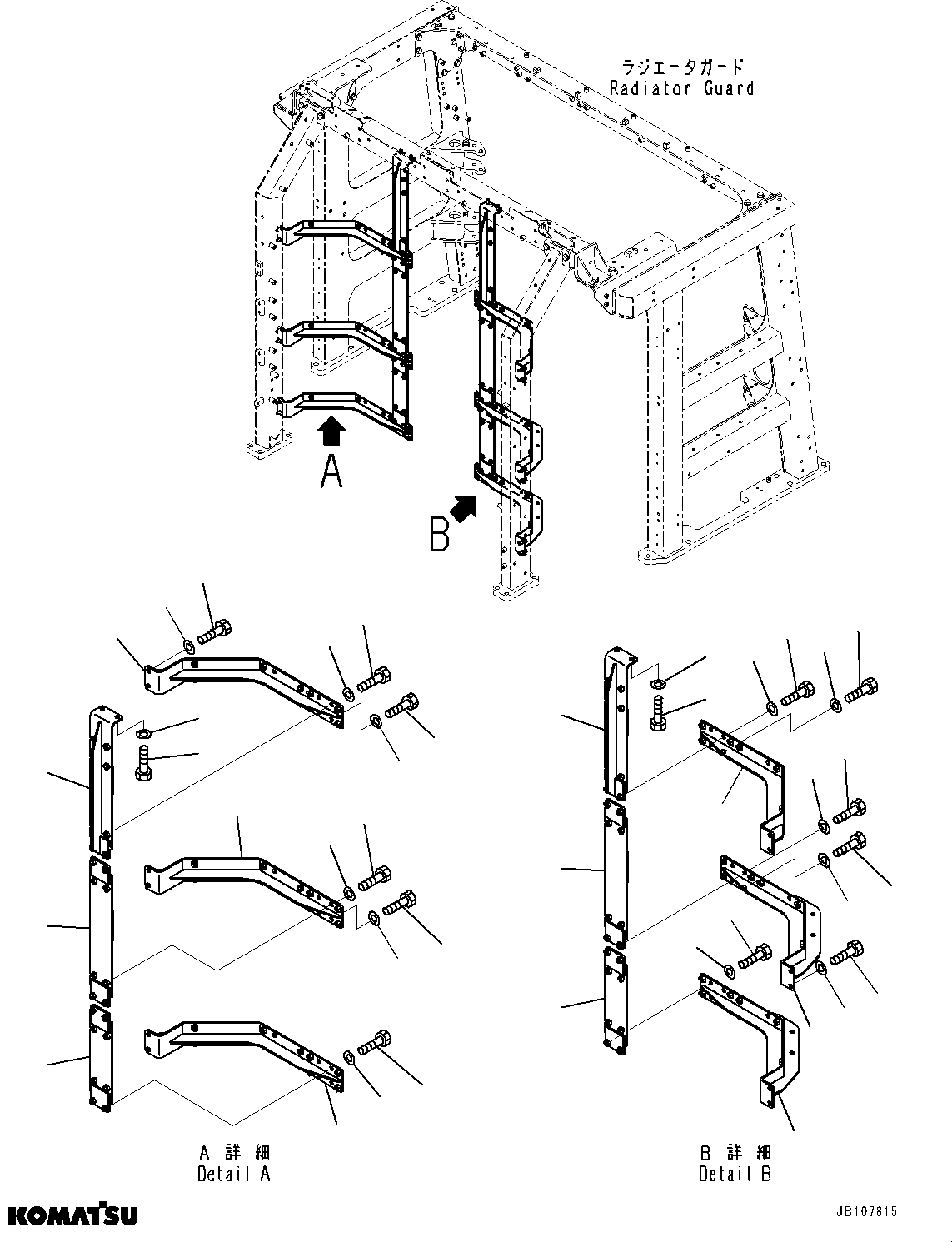 ラジエータガード
Radiator Guard

A

B

A 詳 細
Detail A

B 詳 細
Detail B

KOMATSU

JB107815