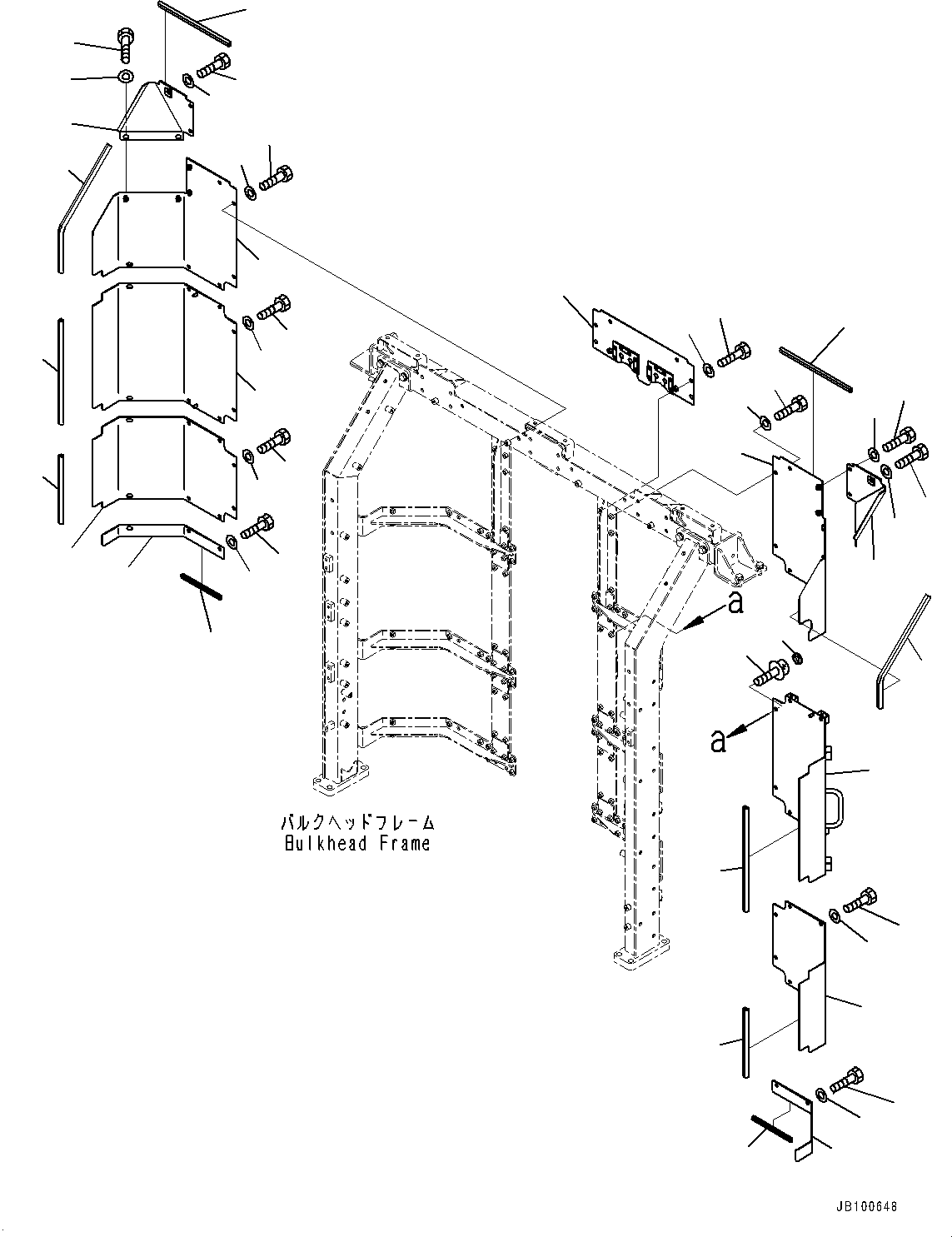 a

a

バルクヘッドフレーム
Bulkhead Frame

JB100648