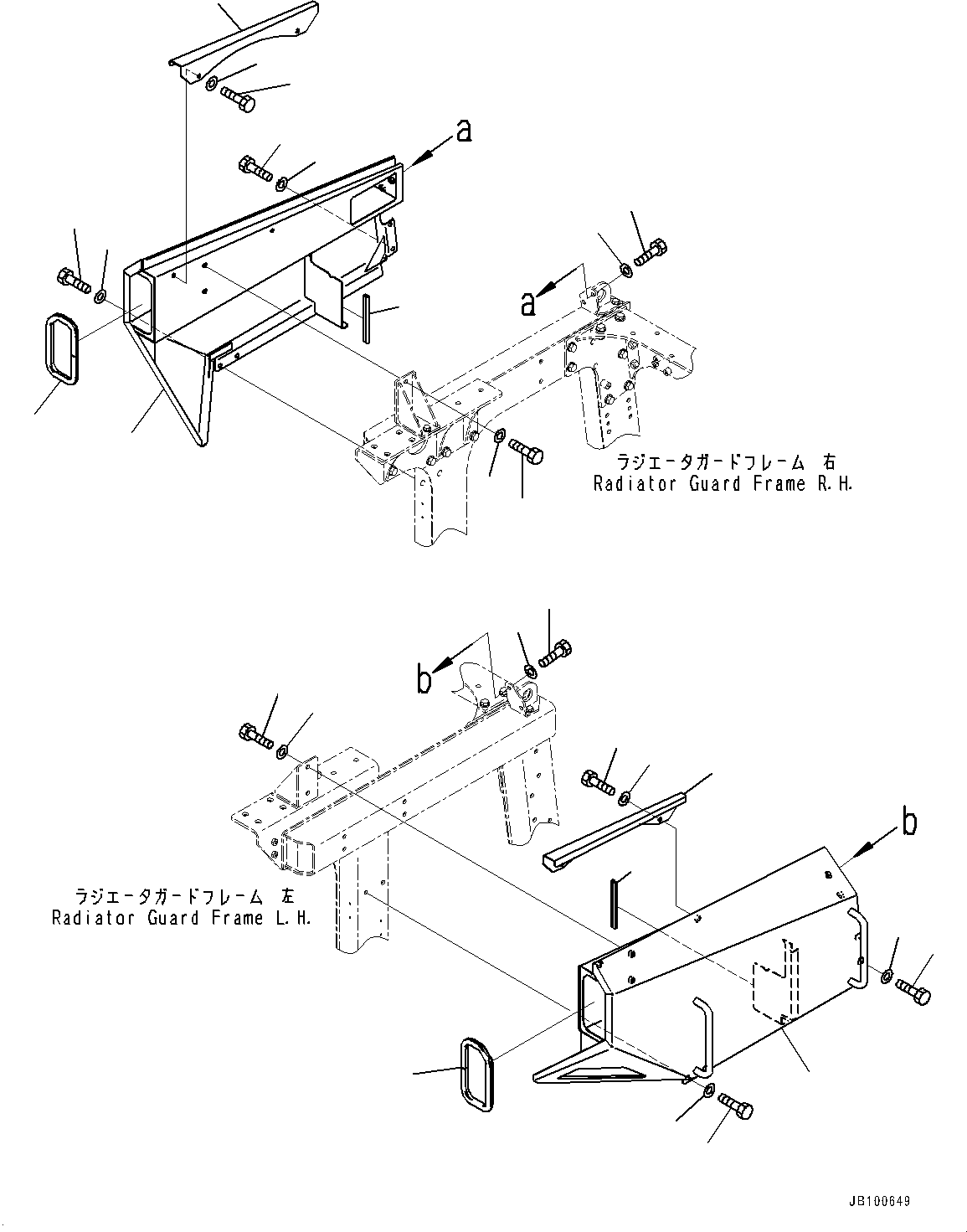 a

a

ラジエータガードフレーム 右
Radiator Guard Frame R.H.

b

b

ラジエータガードフレーム 左
Radiator Guard Frame L.H.

JB100649