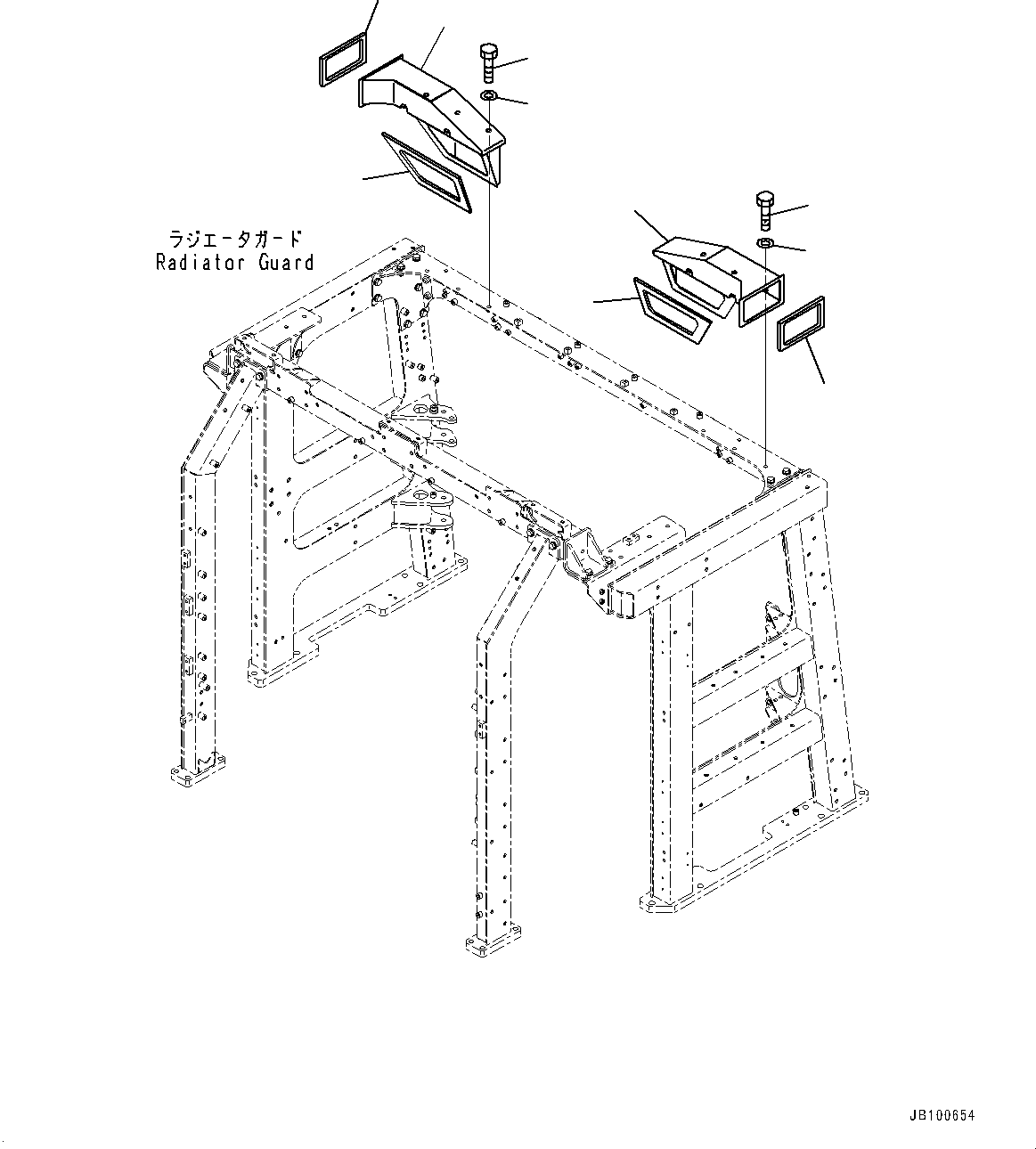 ラジエータガード
Radiator Guard

JB100654