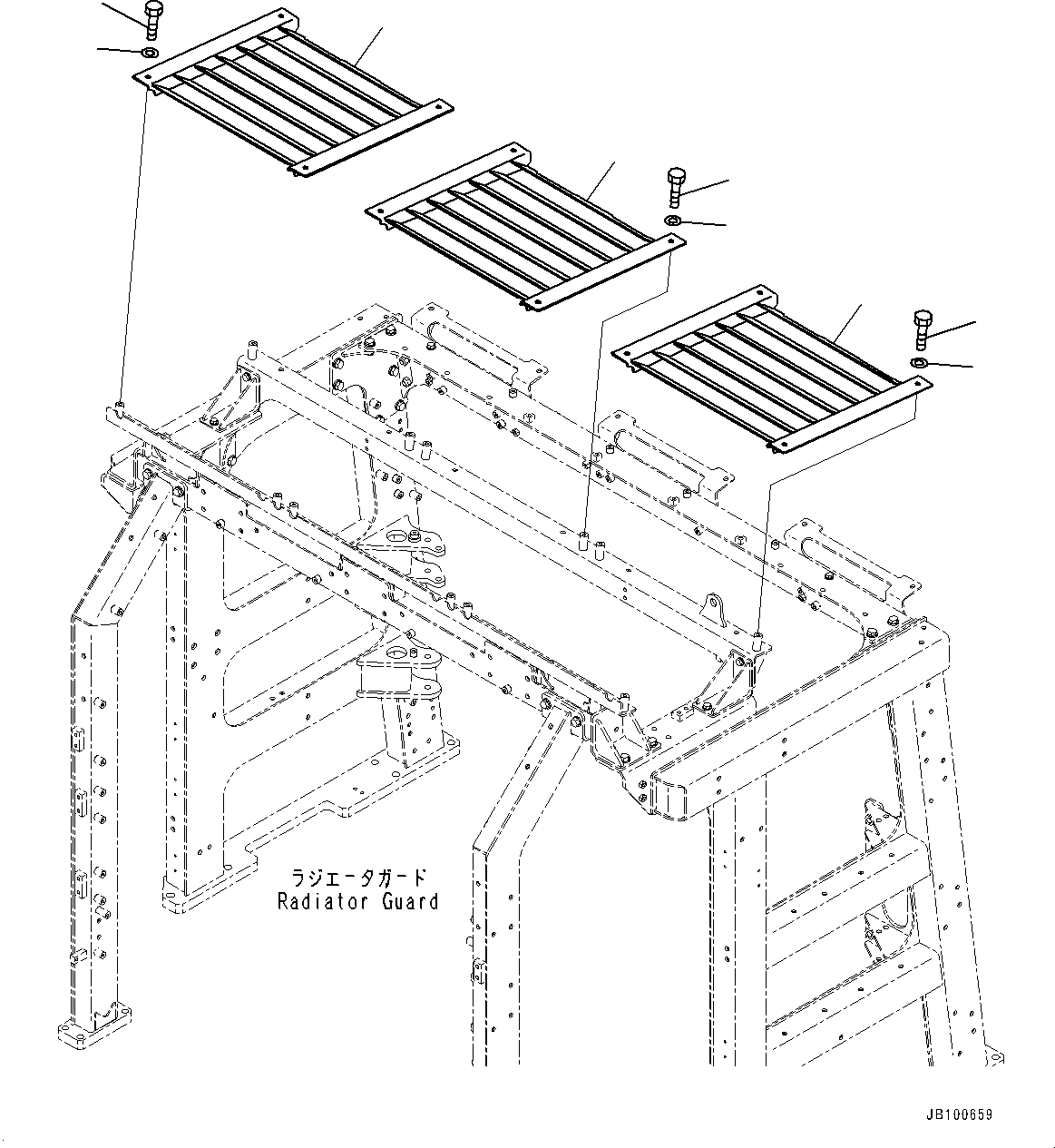 ラジエータガード
Radiator Guard

JB100659