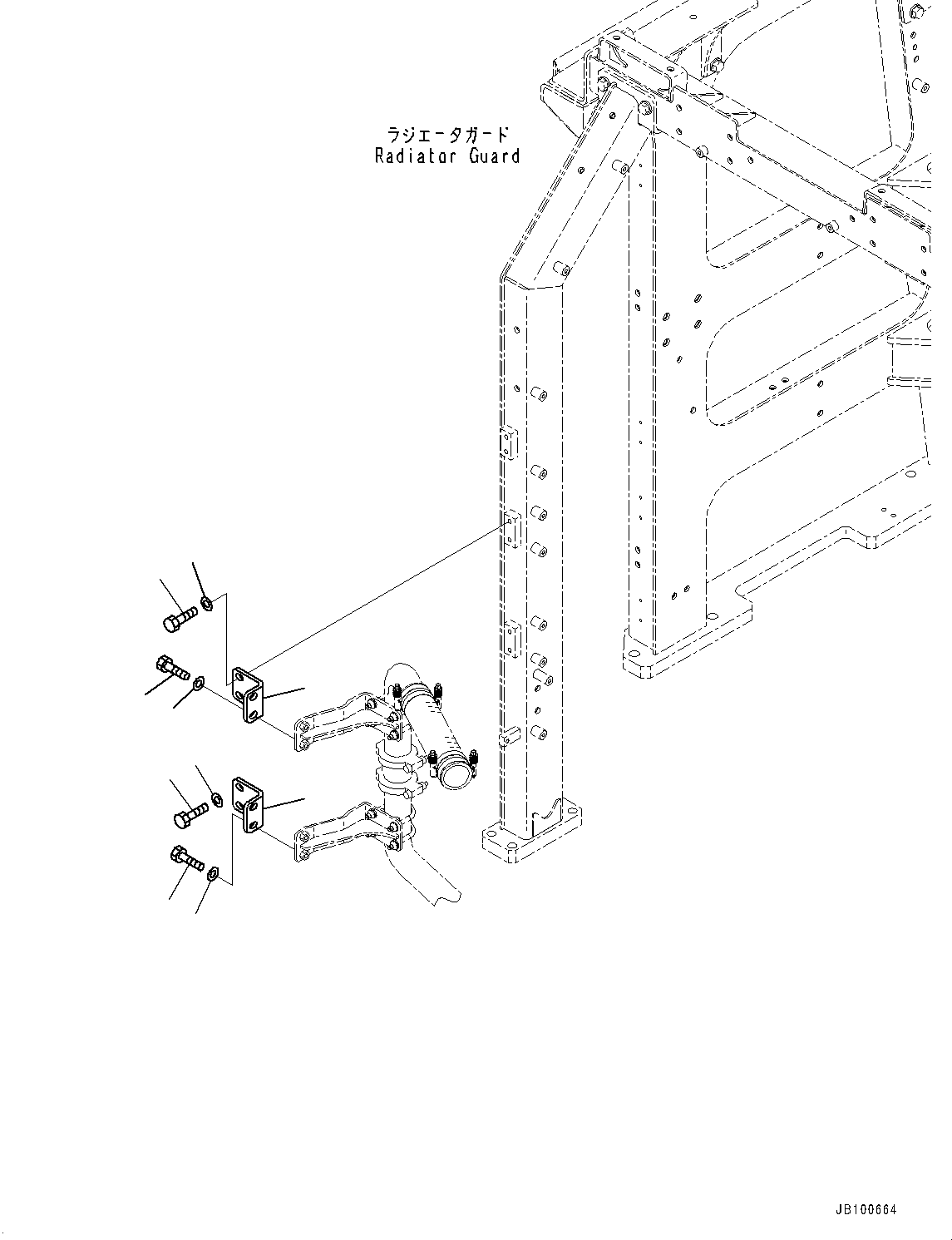 ラジエータガード
Radiator Guard

JB100664