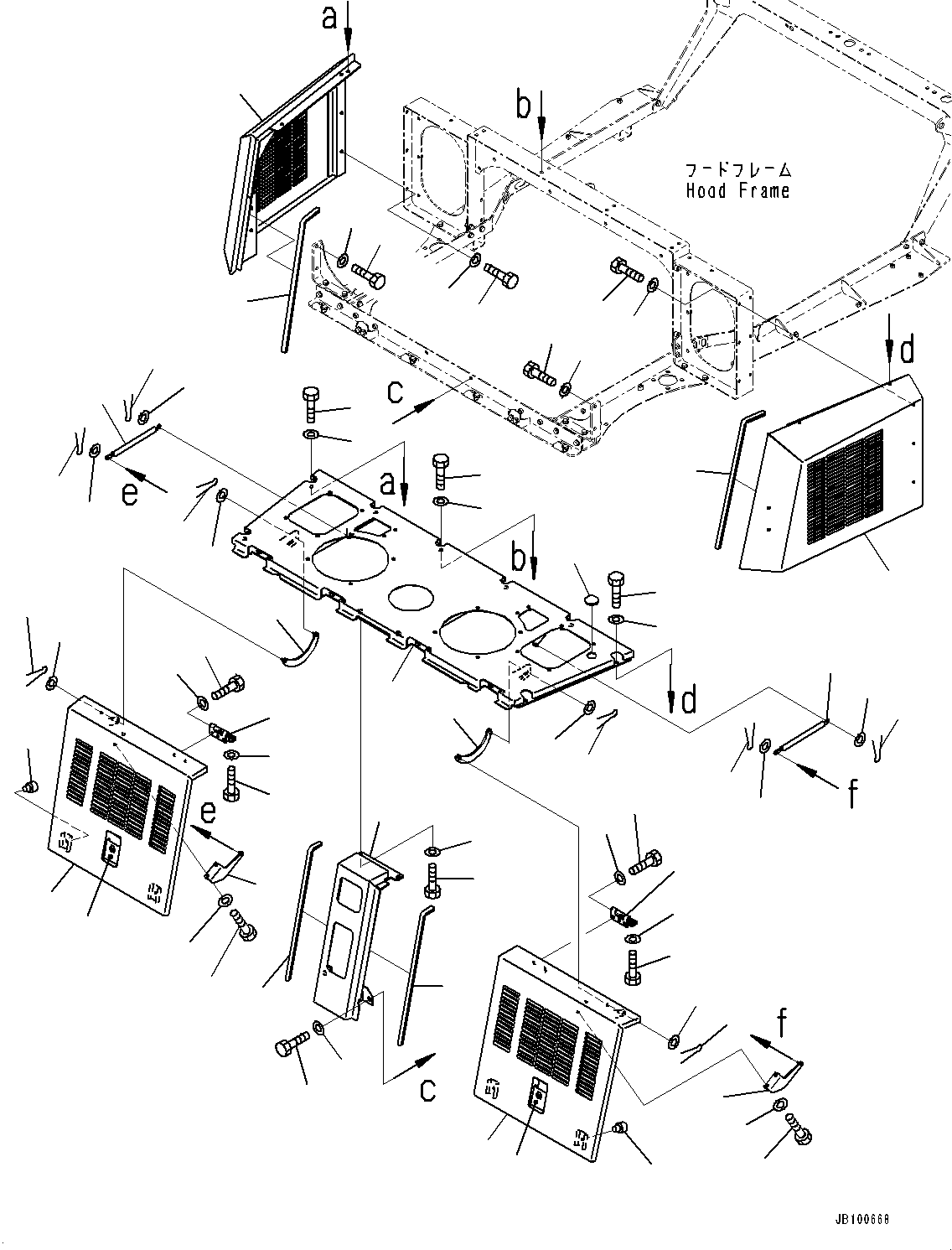 a
b
フードフレーム
Hood Frame
d
c
e
a
b
d
f
e
c
f
JB100668