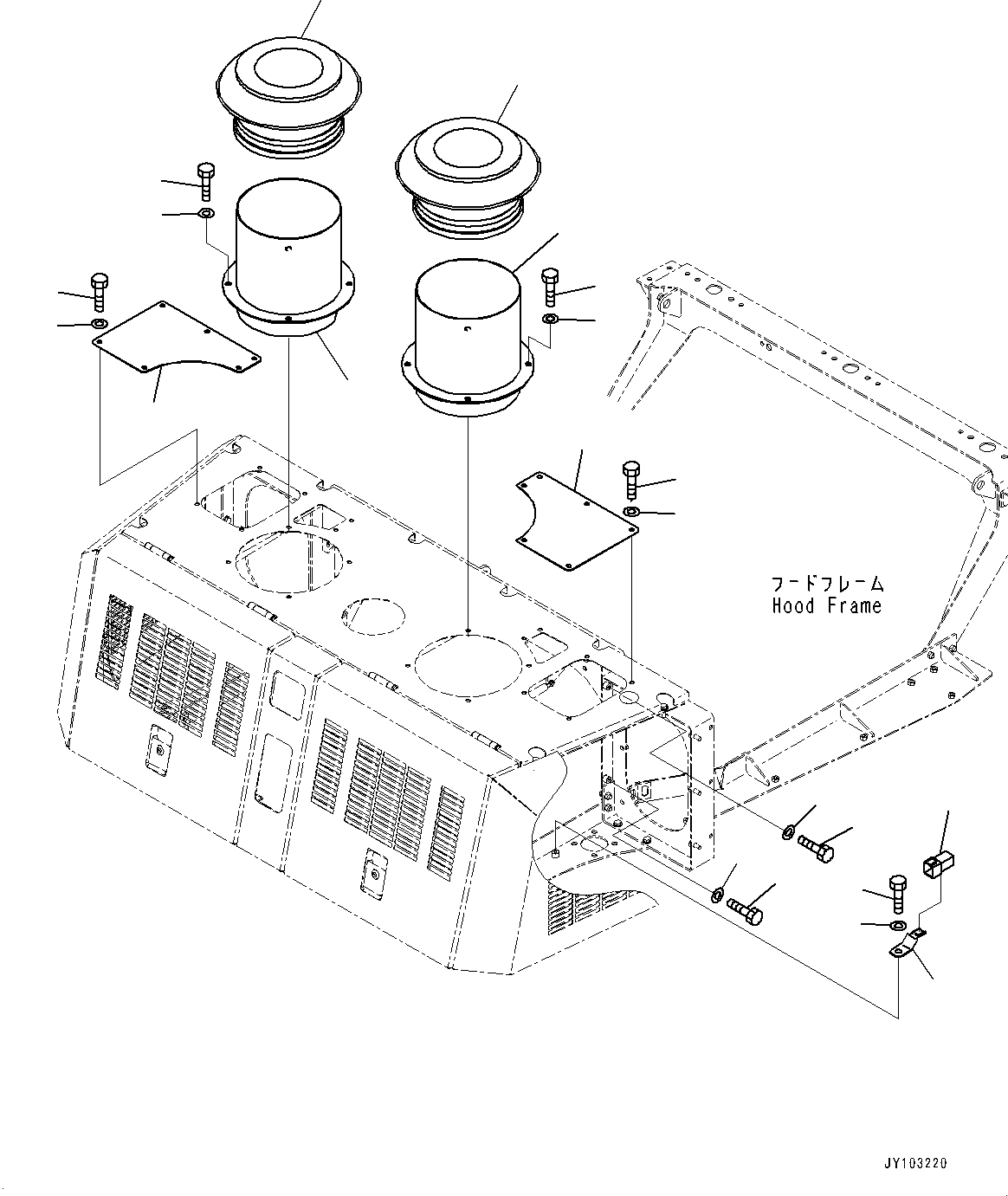 フードフレーム
Hood Frame

JY103220