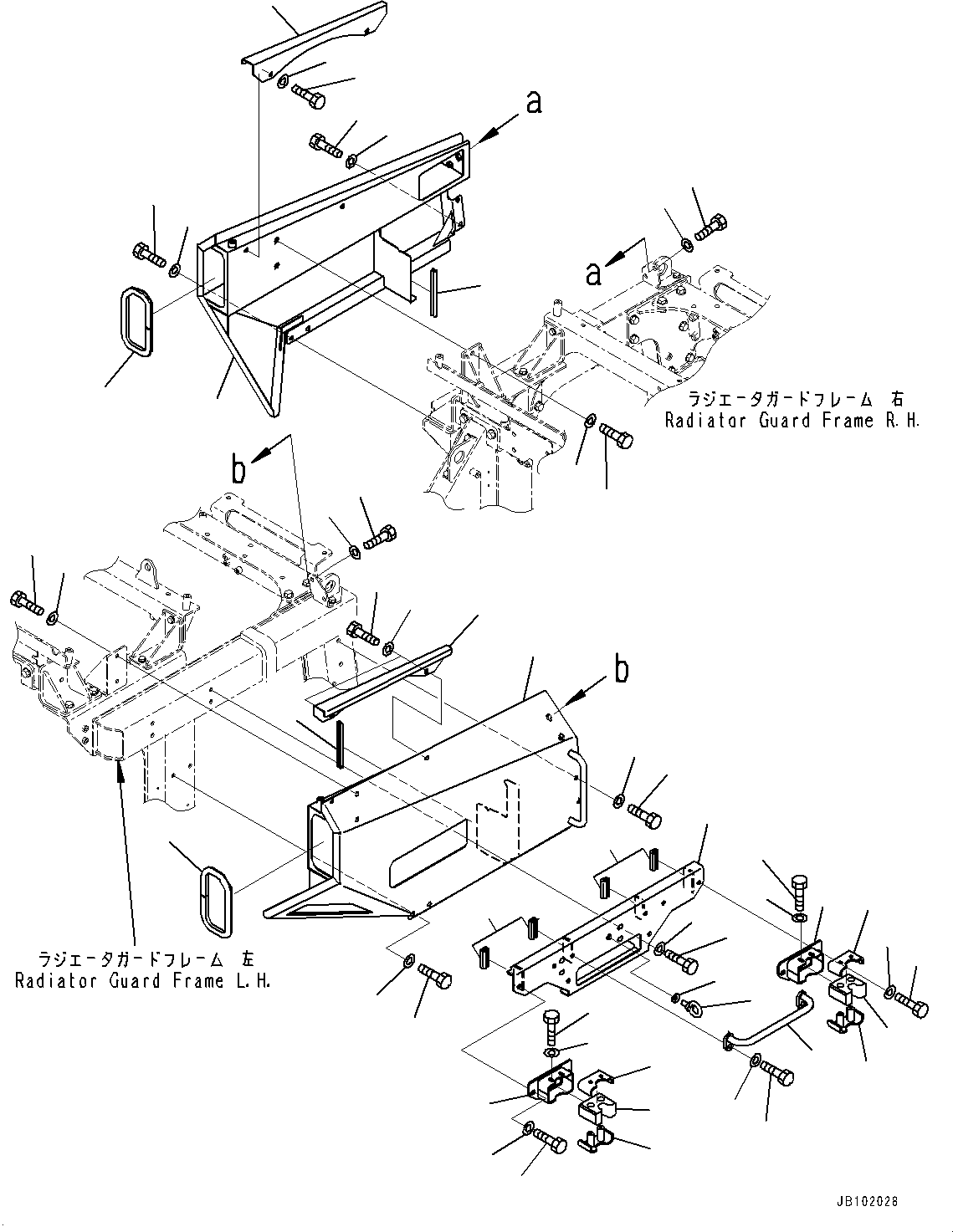 a

a

ラジエータガードフレーム 右
Radiator Guard Frame R.H.

b

b

ラジエータガードフレーム 左
Radiator Guard Frame L.H.

JB102028